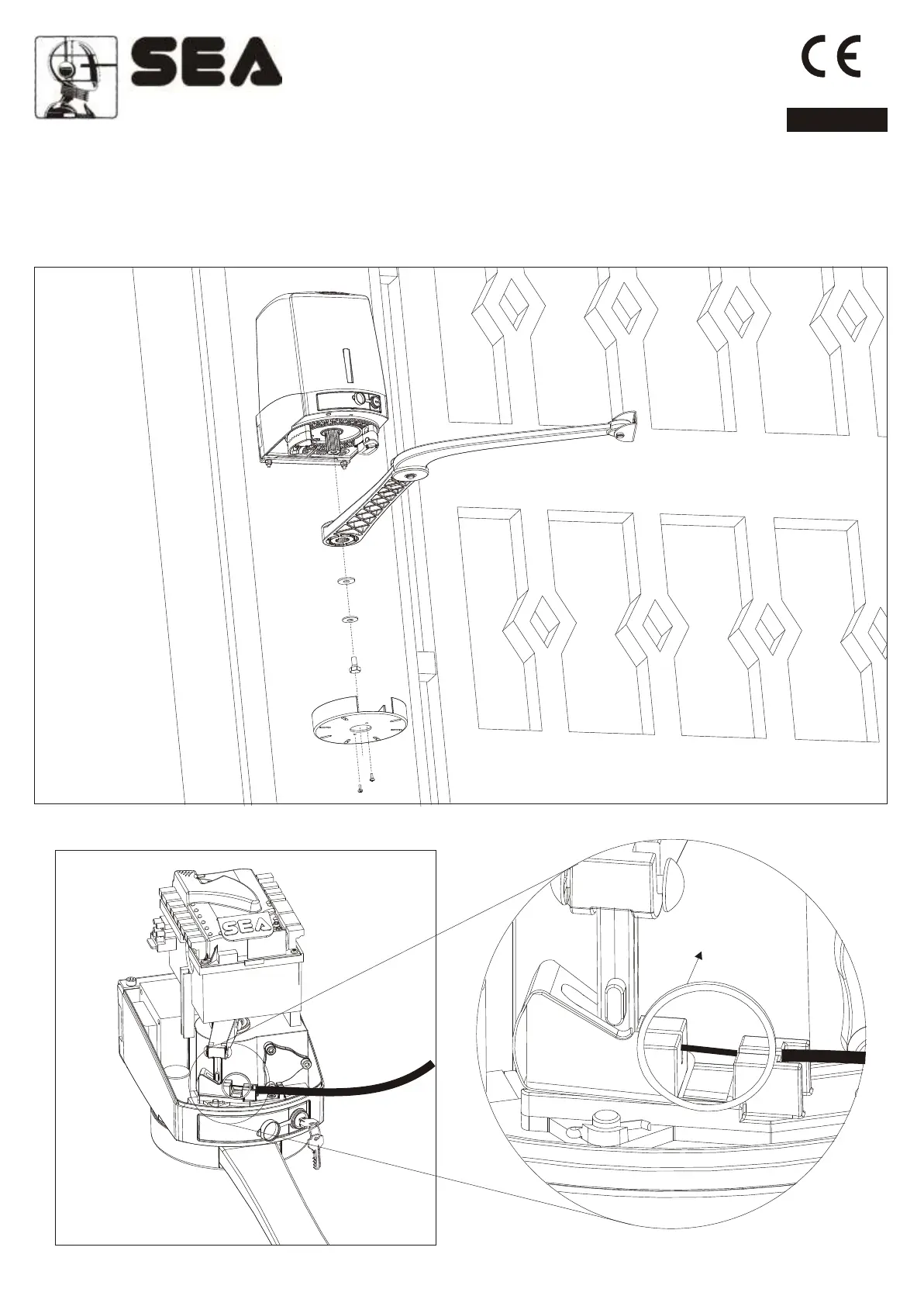 SEA

CE

SEA