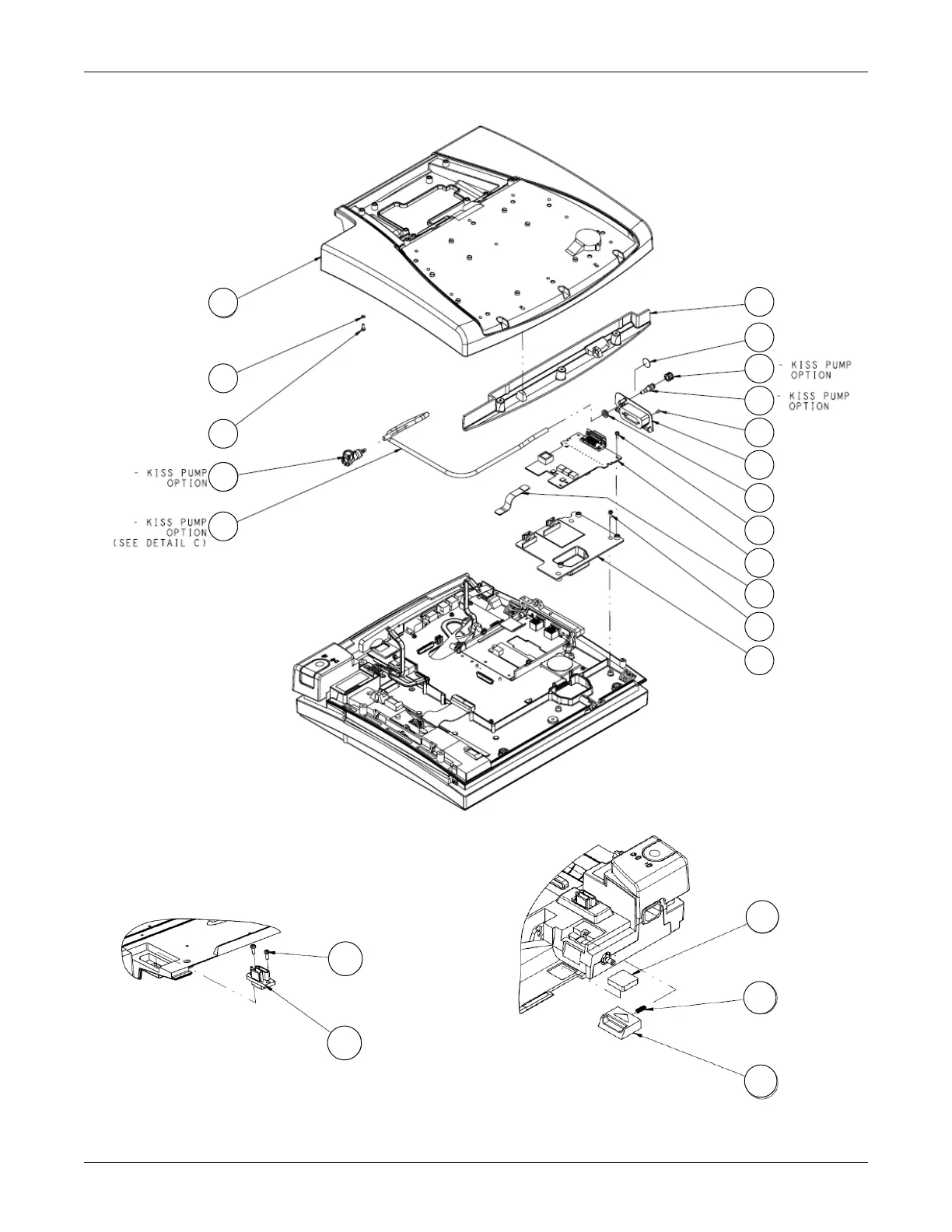 - KISS PUMP OPTION

- KISS PUMP OPTION

- KISS PUMP OPTION

- KISS PUMP OPTION (SEE DETAIL C)