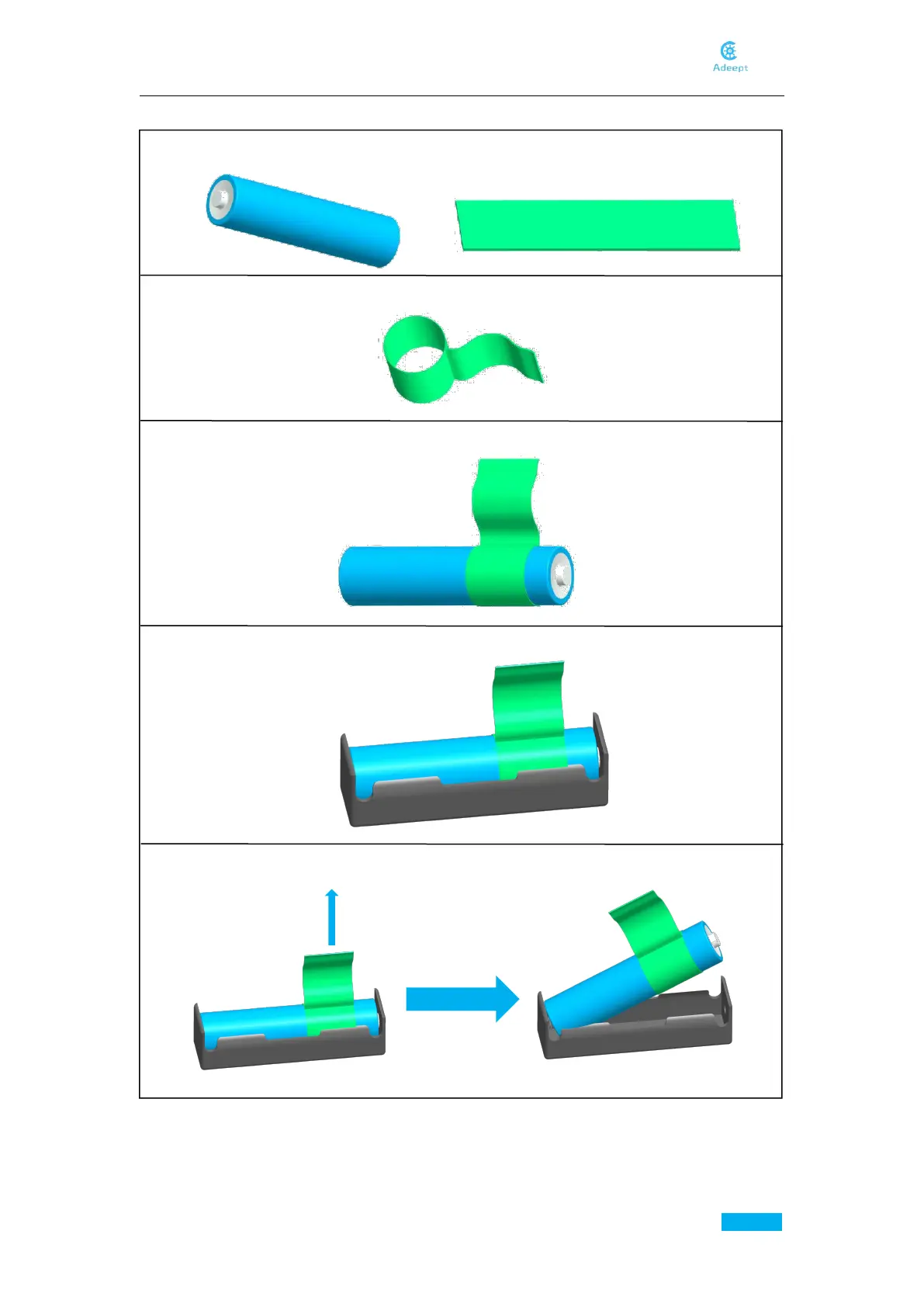 Adeept