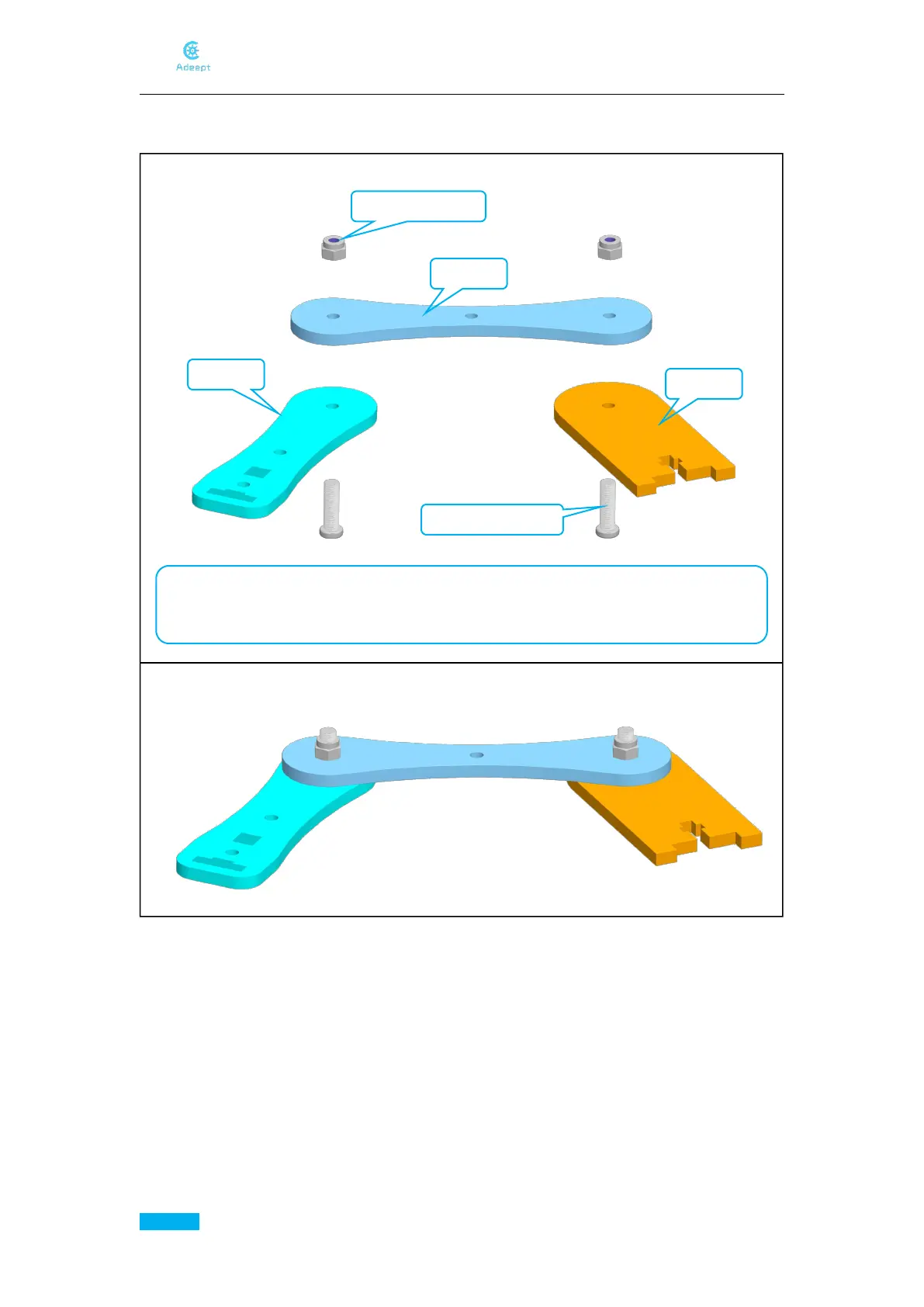 Adeept