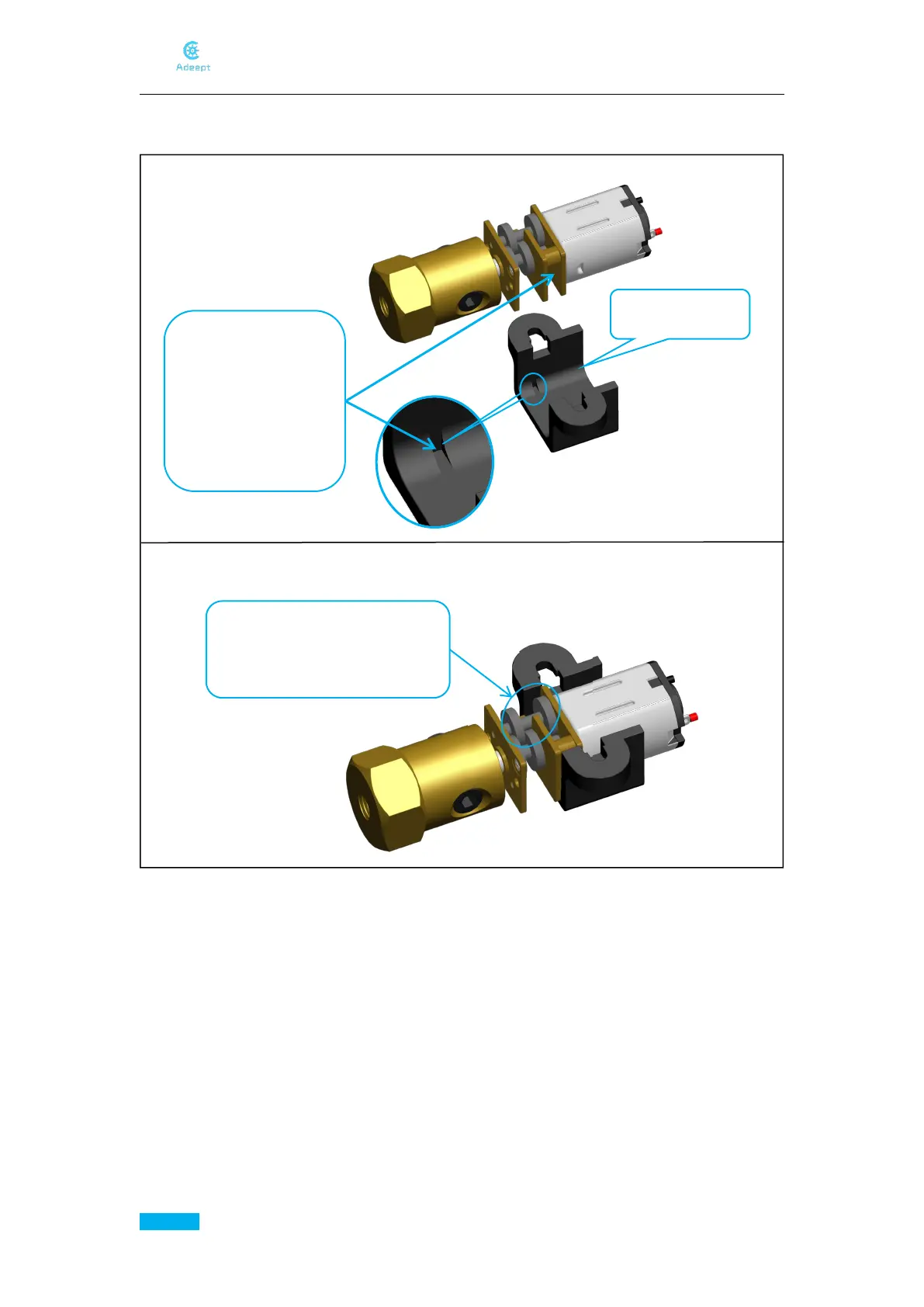 Adeept