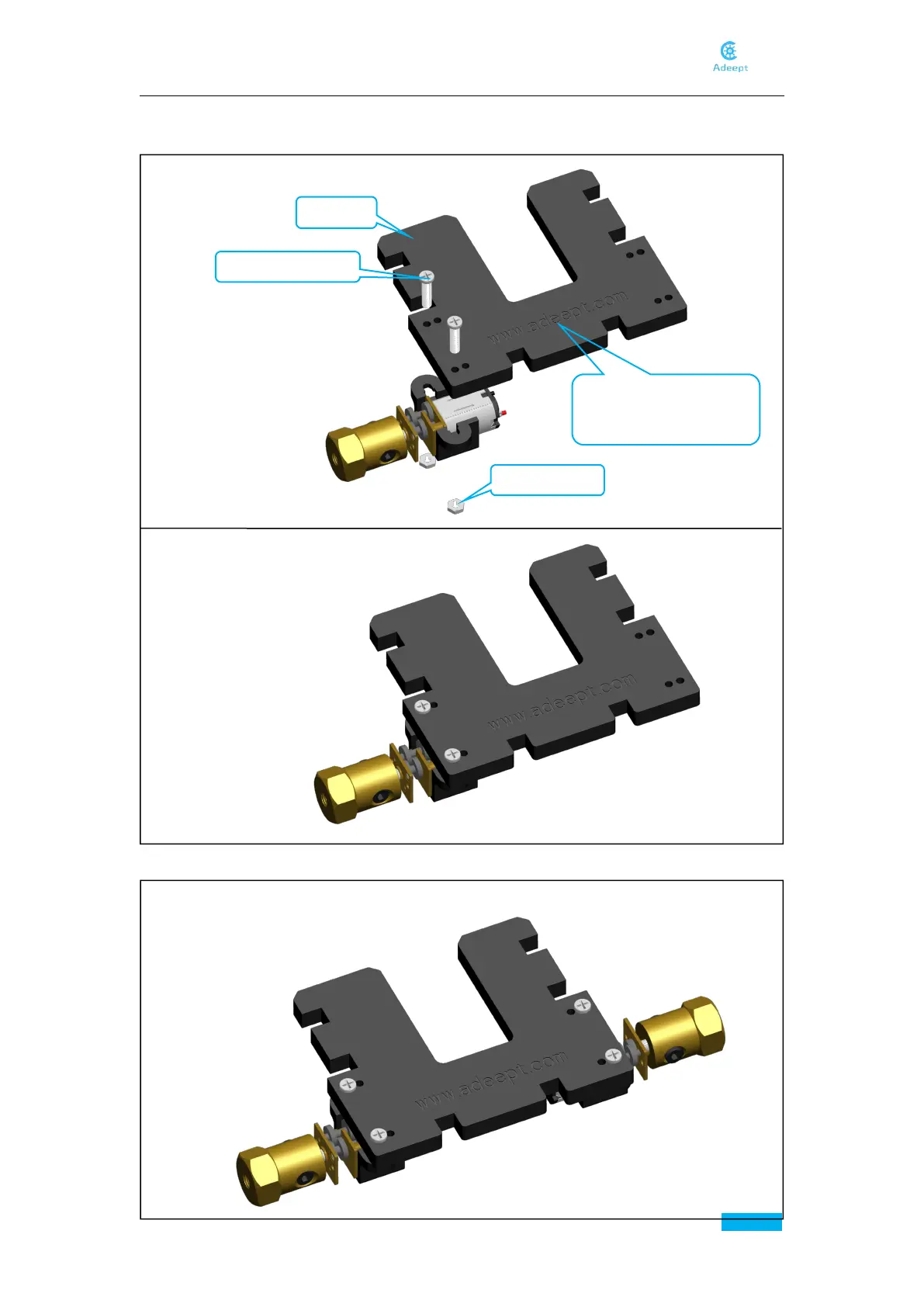 Adeept

www.adeept.com

www.adeept.com

www.adeept.com