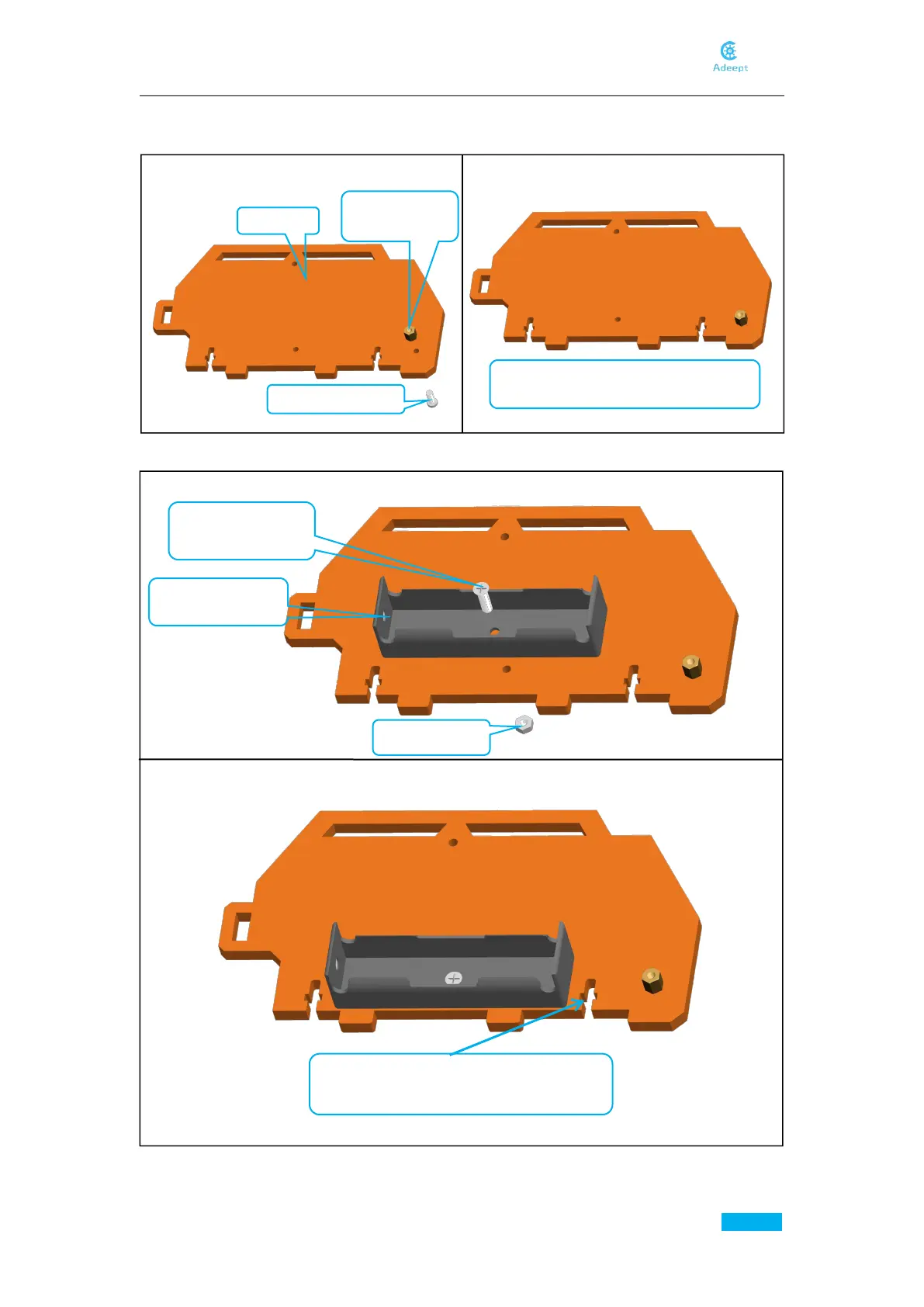 Adeept