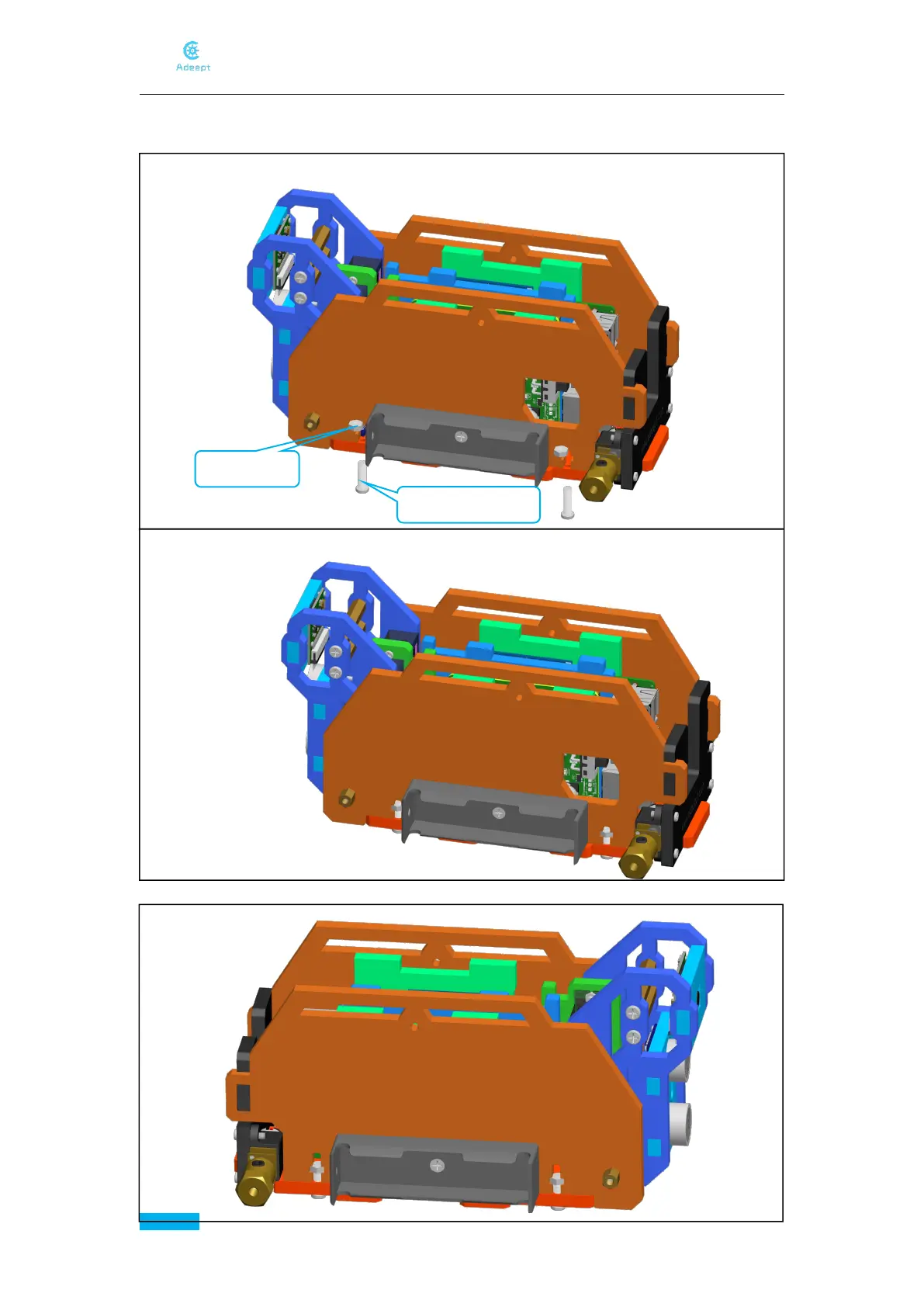 Adeept