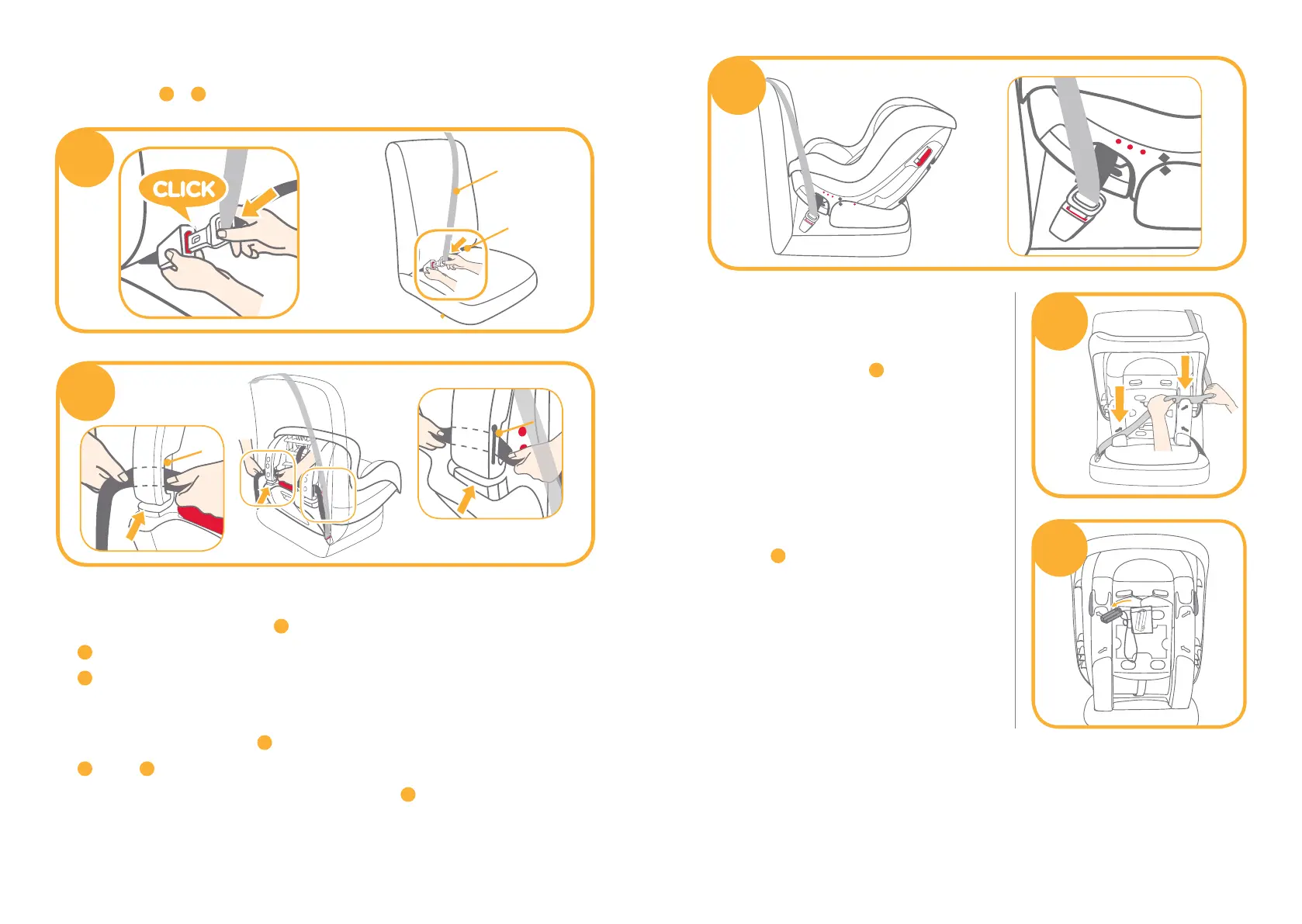 CLICK