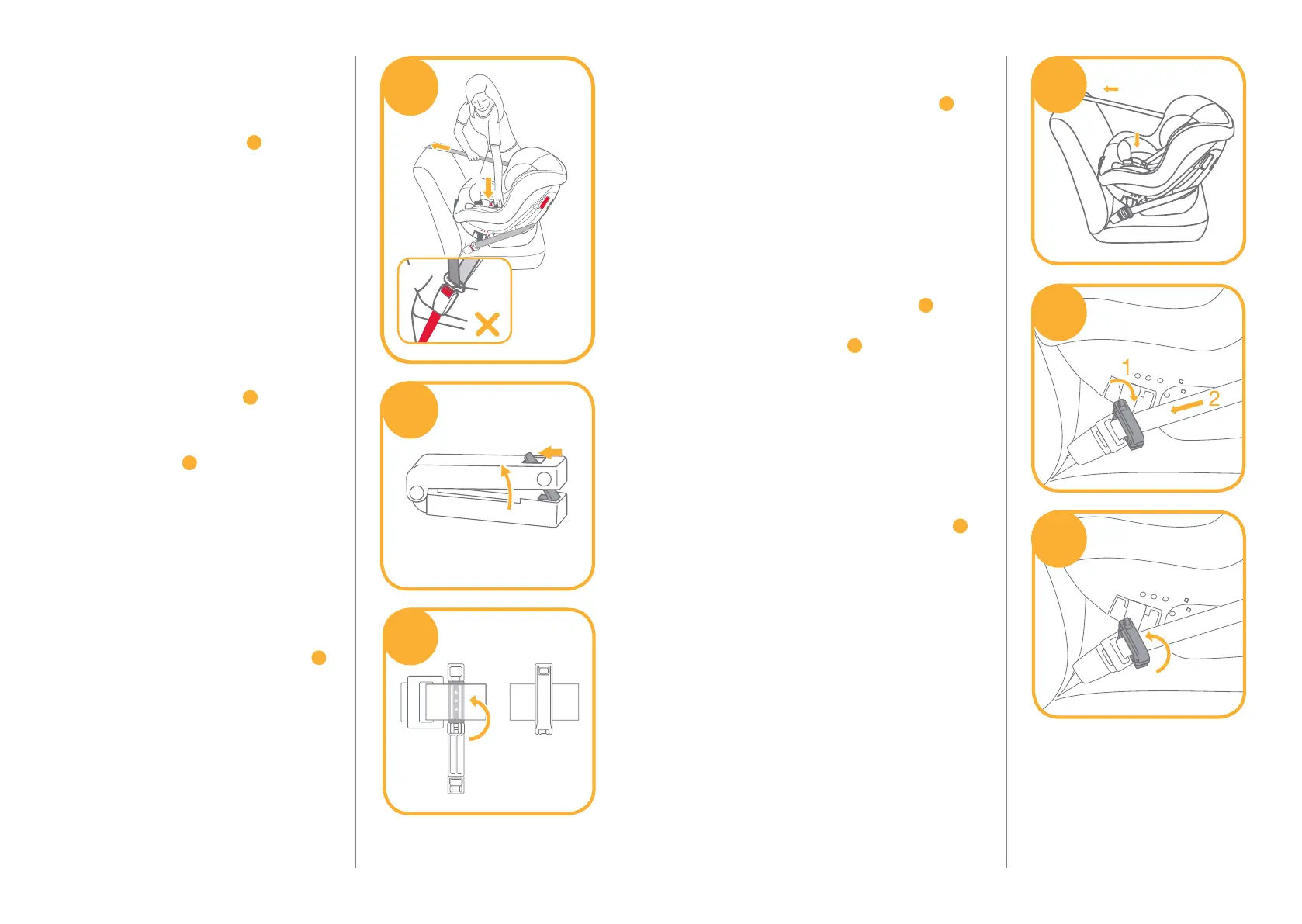 1

2