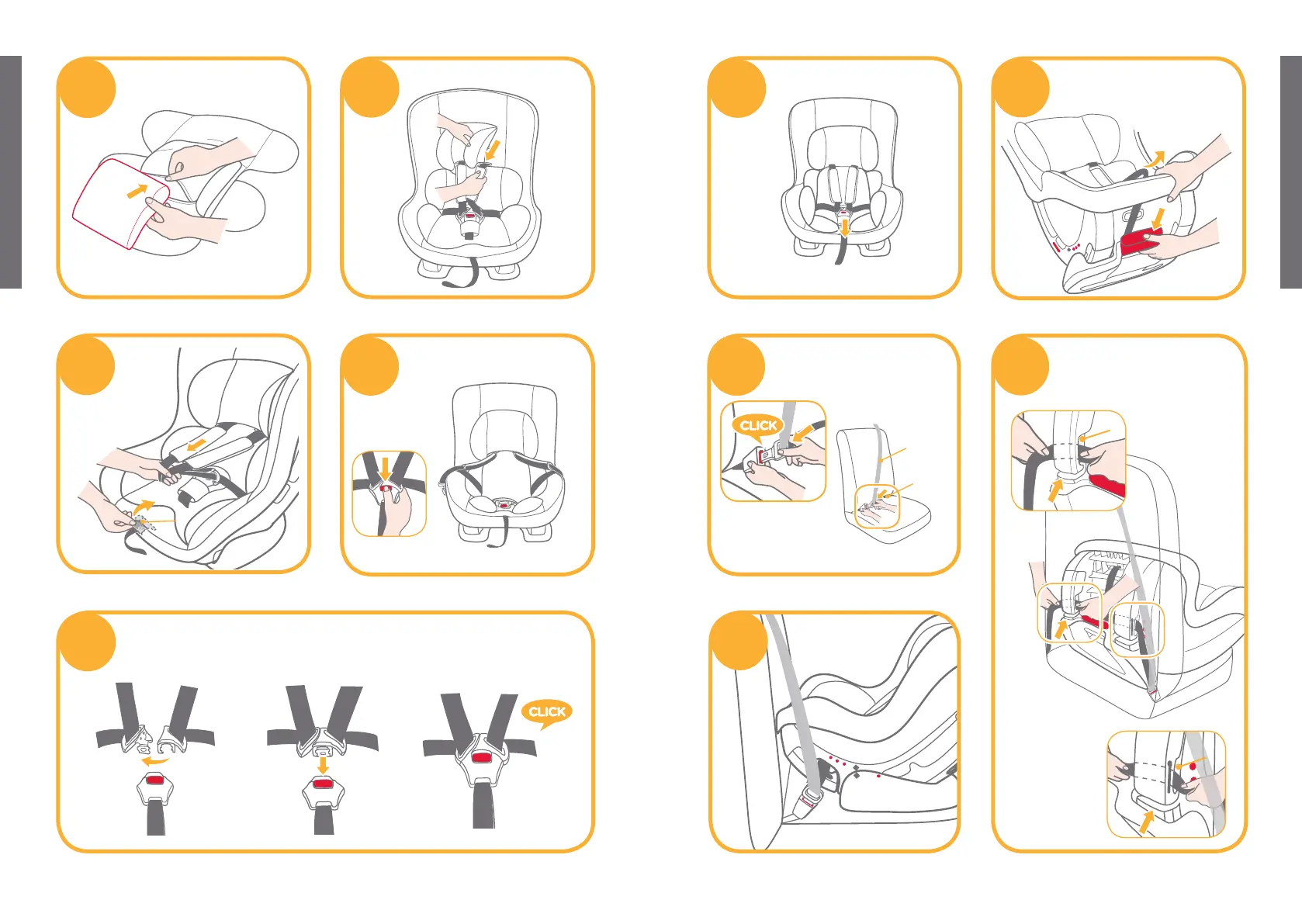 CLICK

CLICK