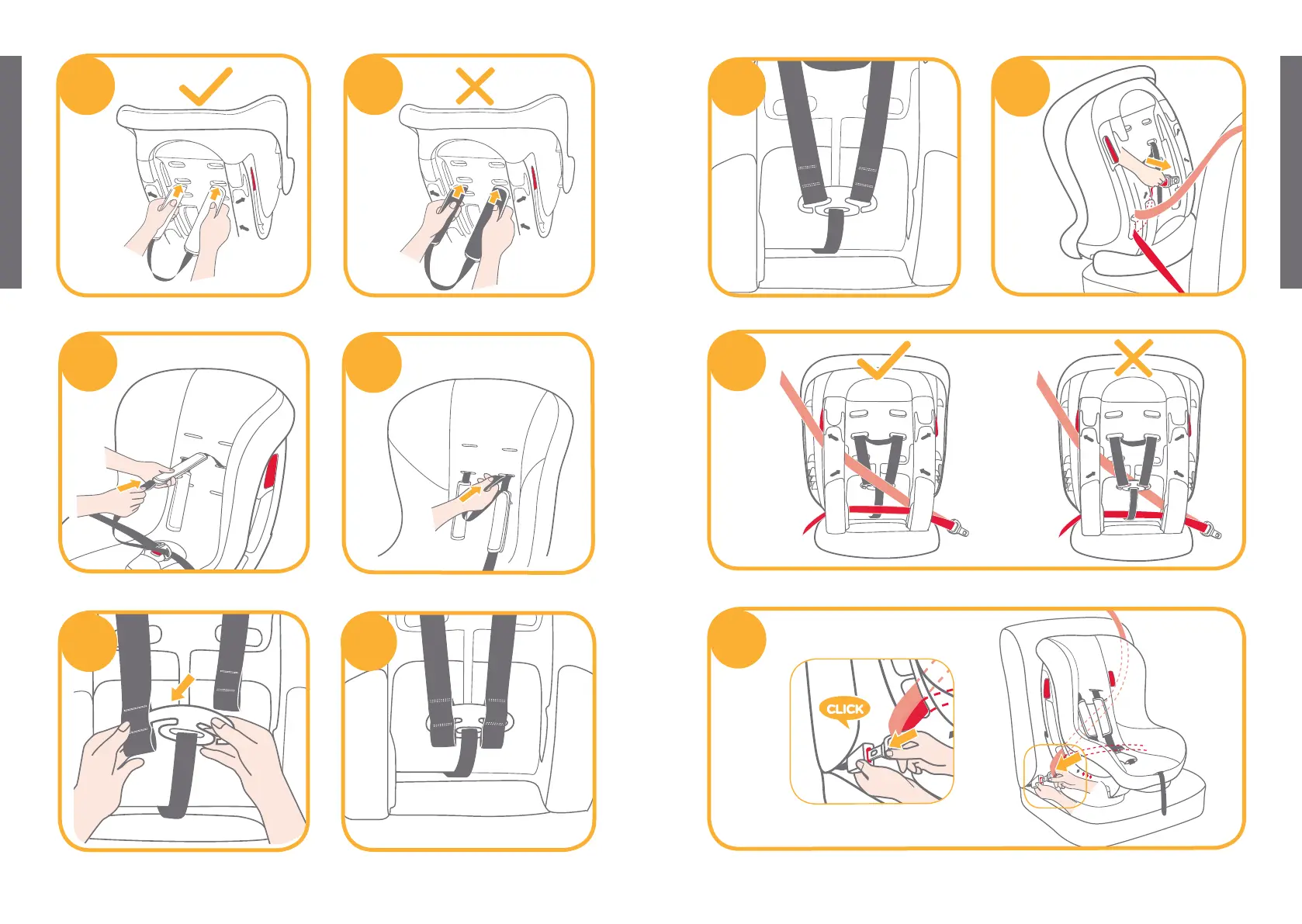 CLICK