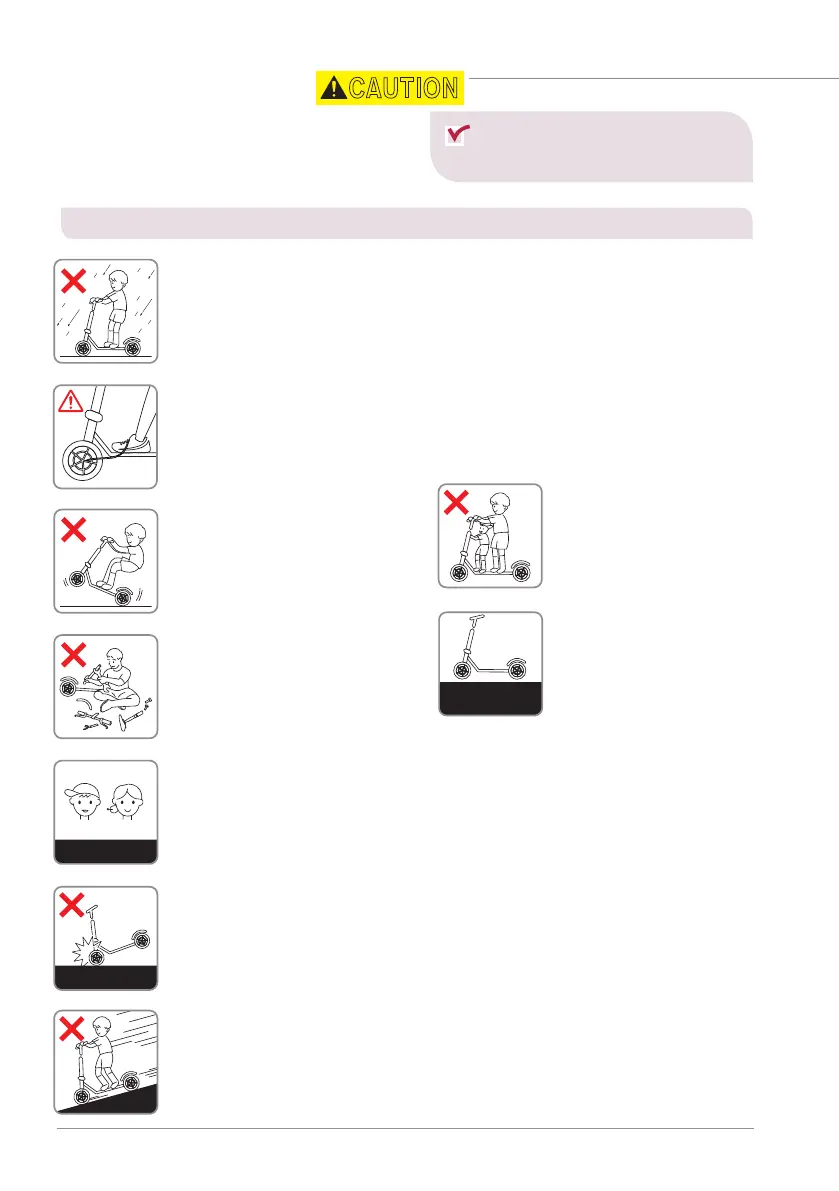 CAUTION