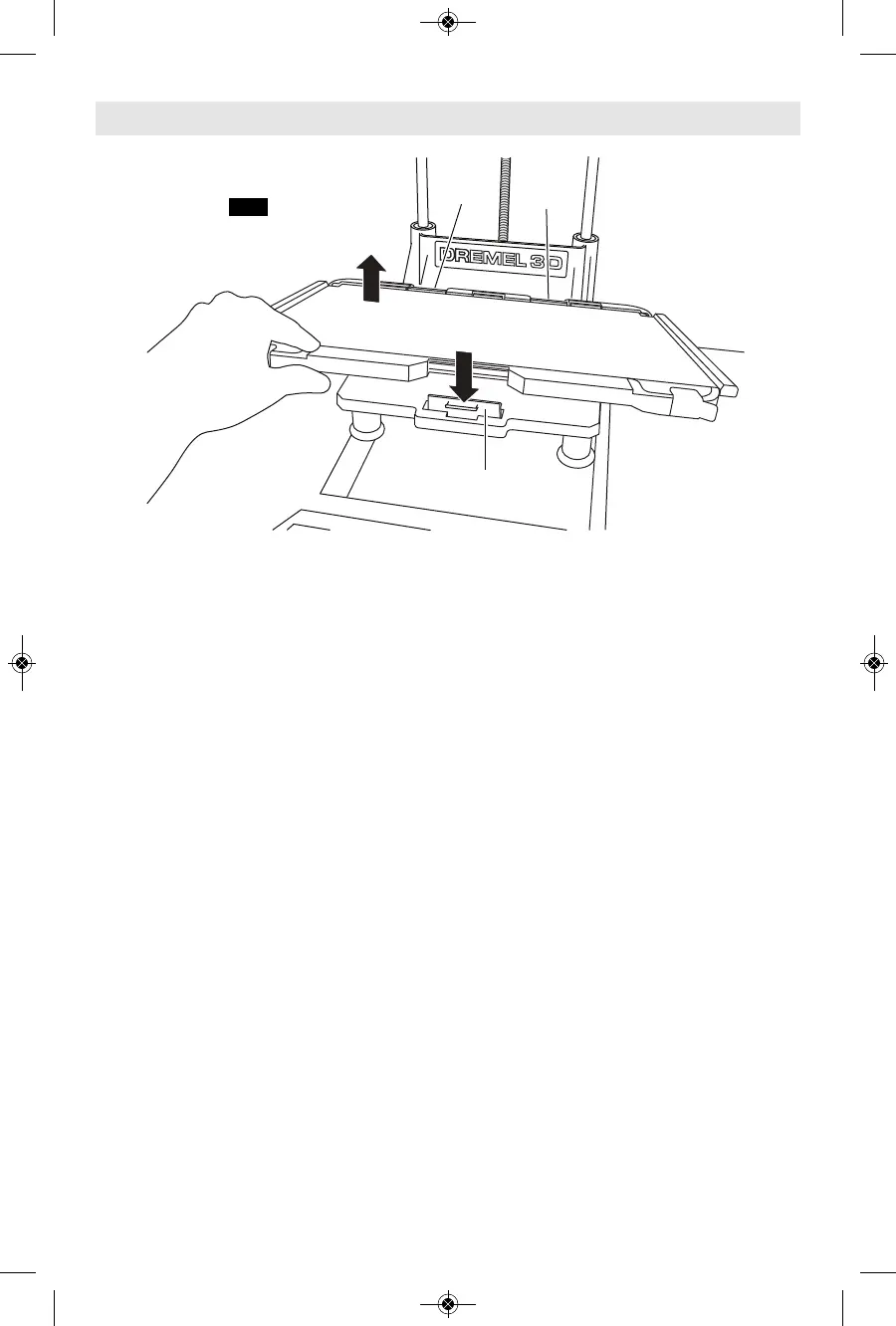 DREMEL 3D