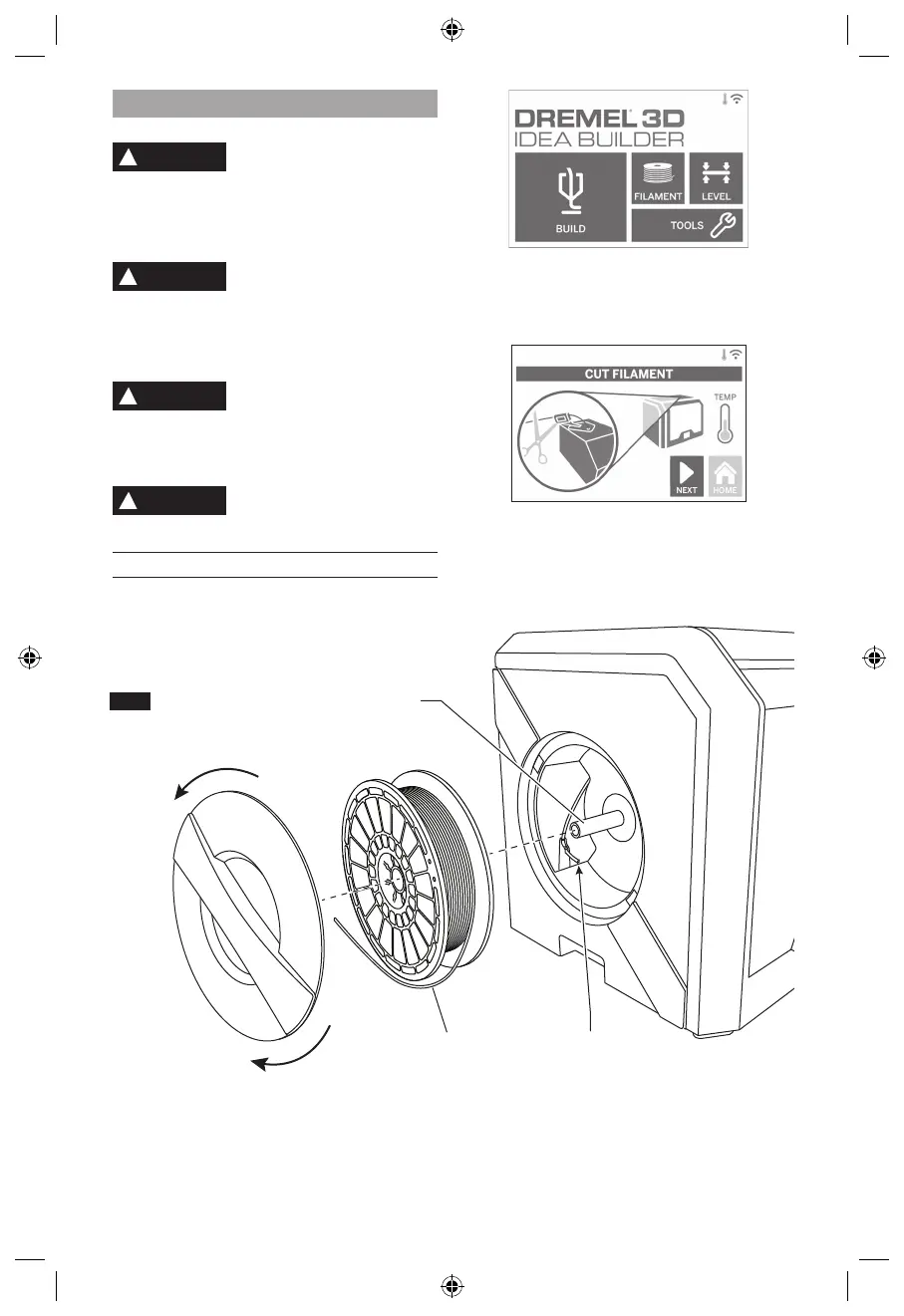 DREMEL® 3D
IDEA BUILDER

BUILD

FILAMENT

LEVEL

TOOLS

CUT FILAMENT

TEMP

NEXT

HOME