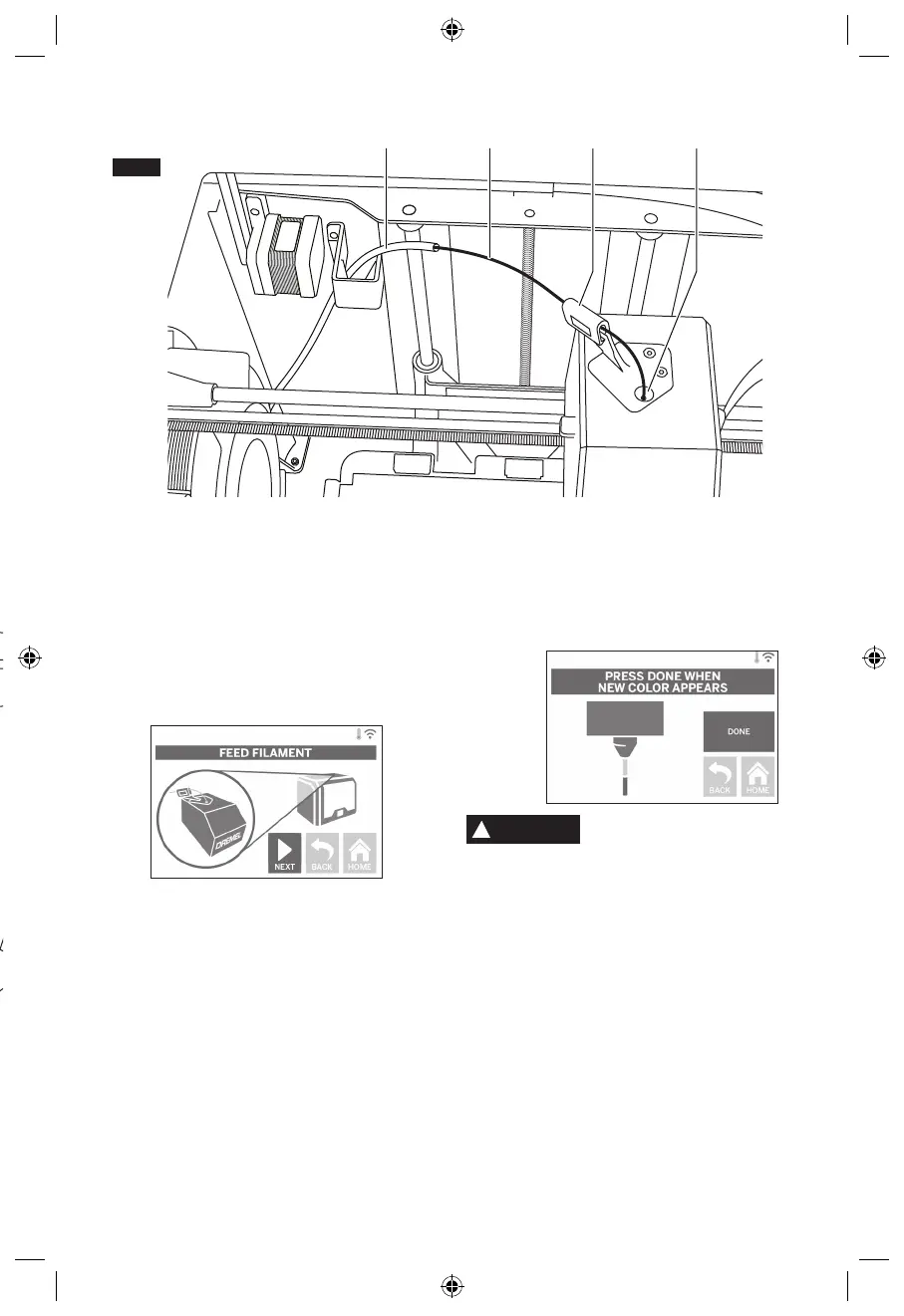 FEED FILAMENT

DREMEL

NEXT BACK HOME

PRESS DONE WHEN NEW COLOR APPEARS

DONE

BACK HOME