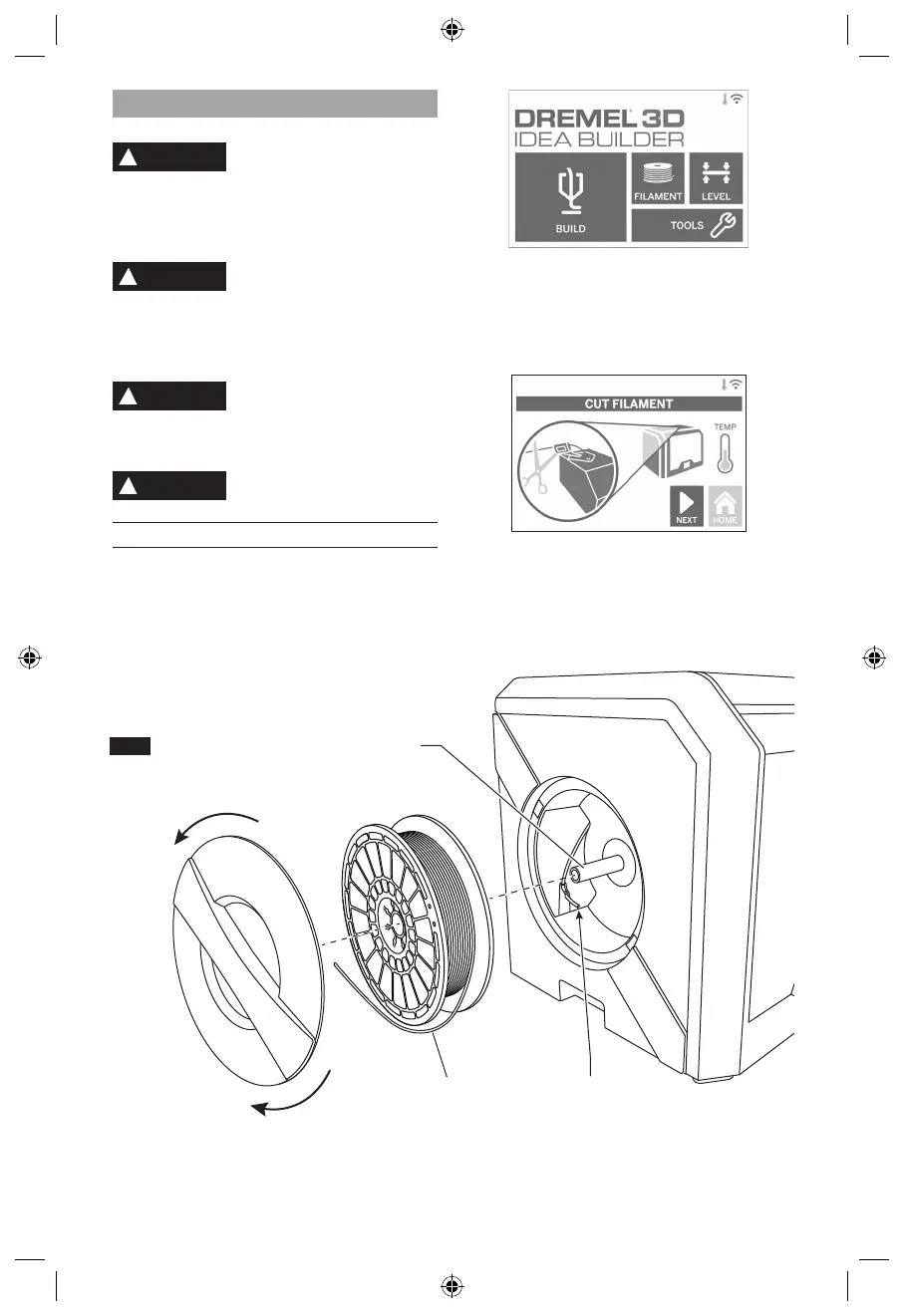 DREMEL 3D
IDEA BUILDER
BUILD
FILAMENT
LEVEL
TOOLS

CUT FILAMENT
TEMP
NEXT
HOME