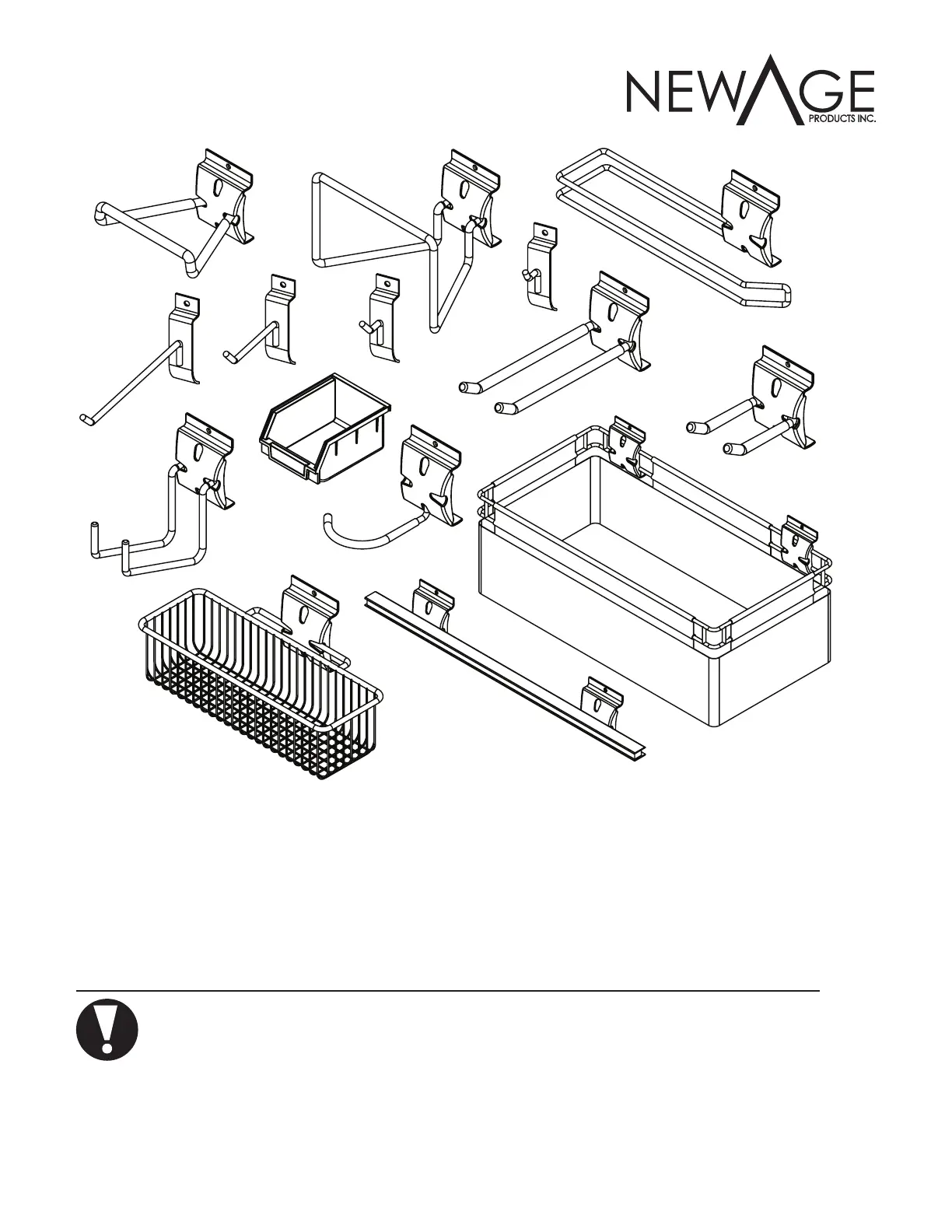 NEWAGE
PRODUCTS INC.