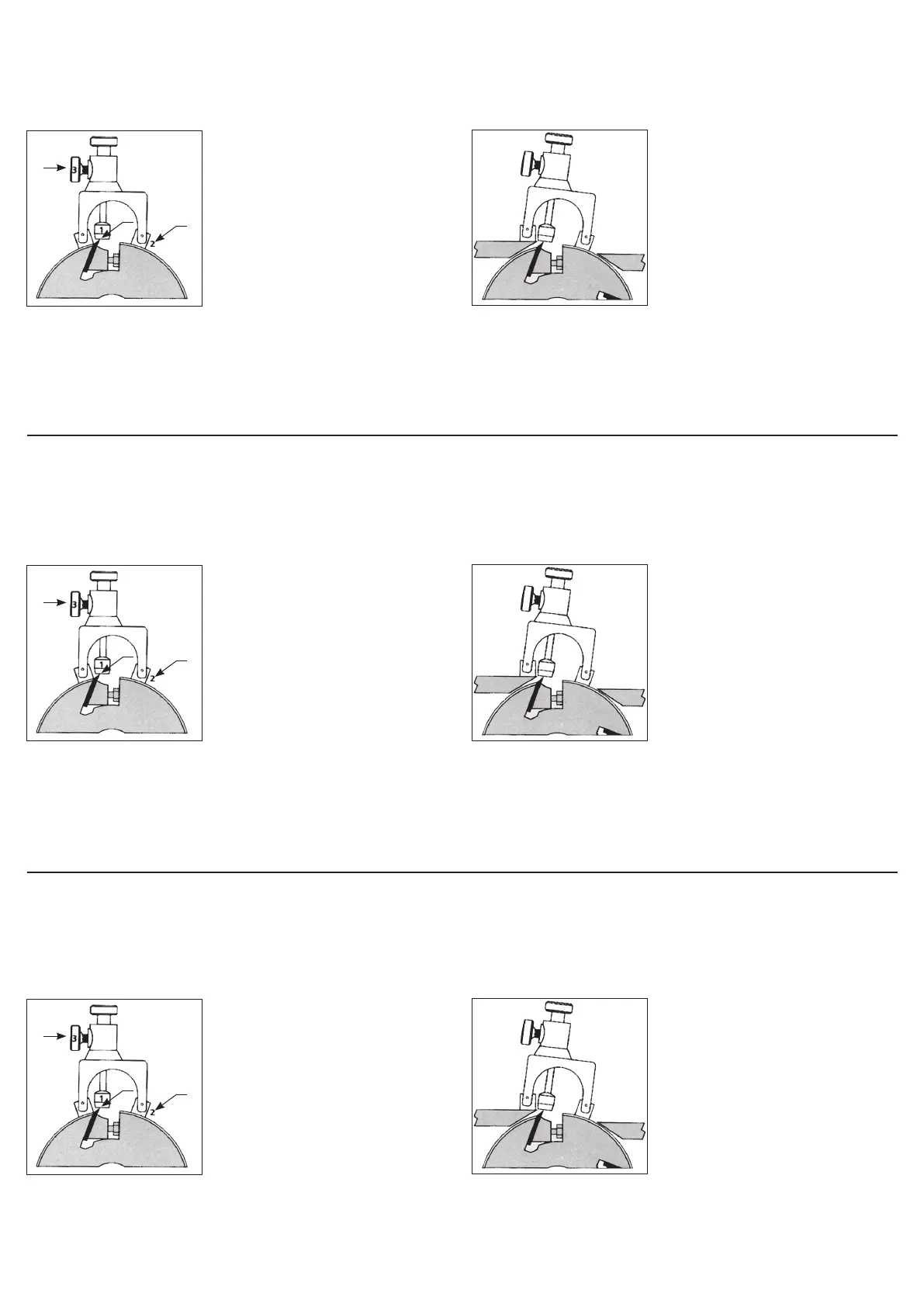 3
1
2

3
1
2

3
1
2