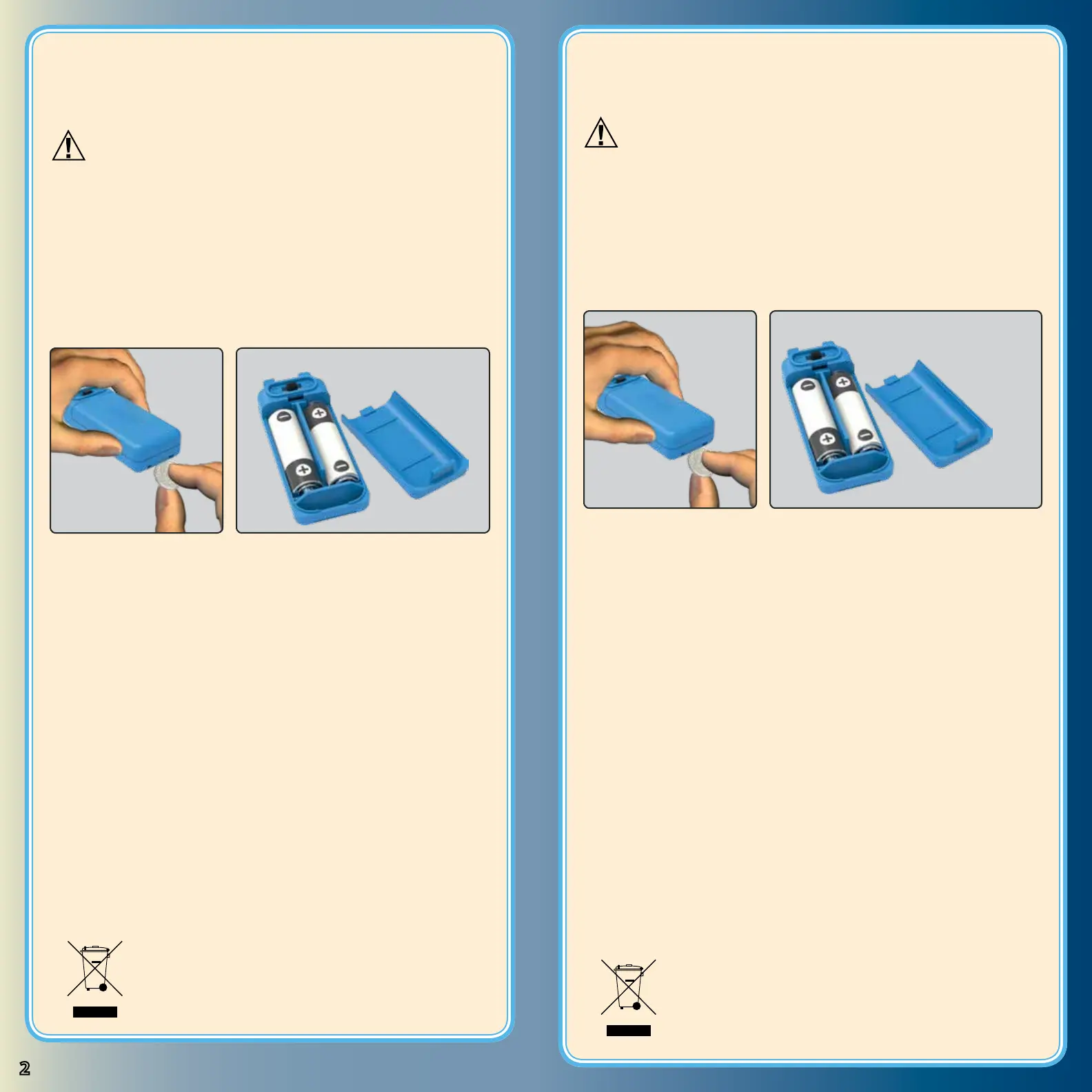 2