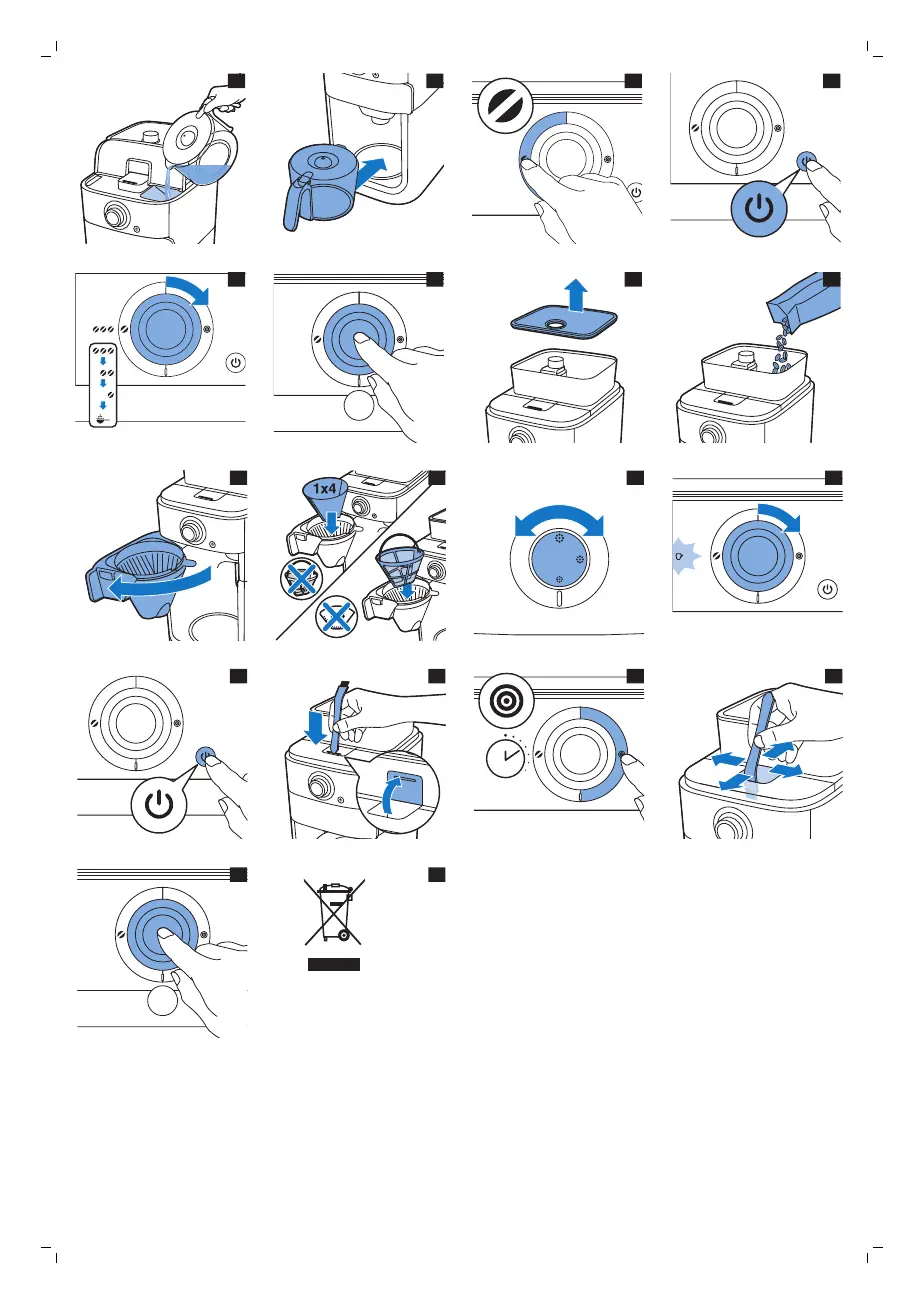 1x4