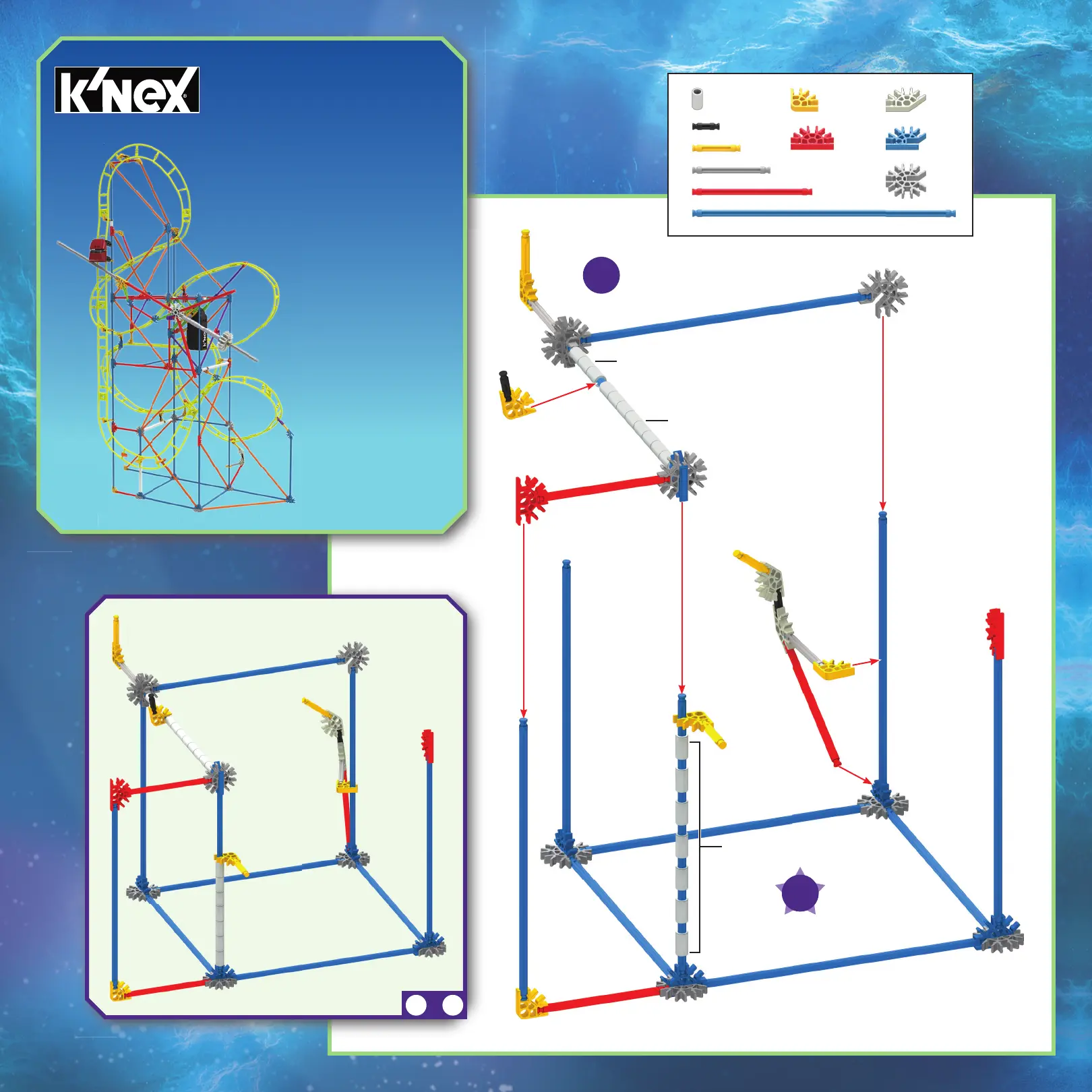 K'NEX