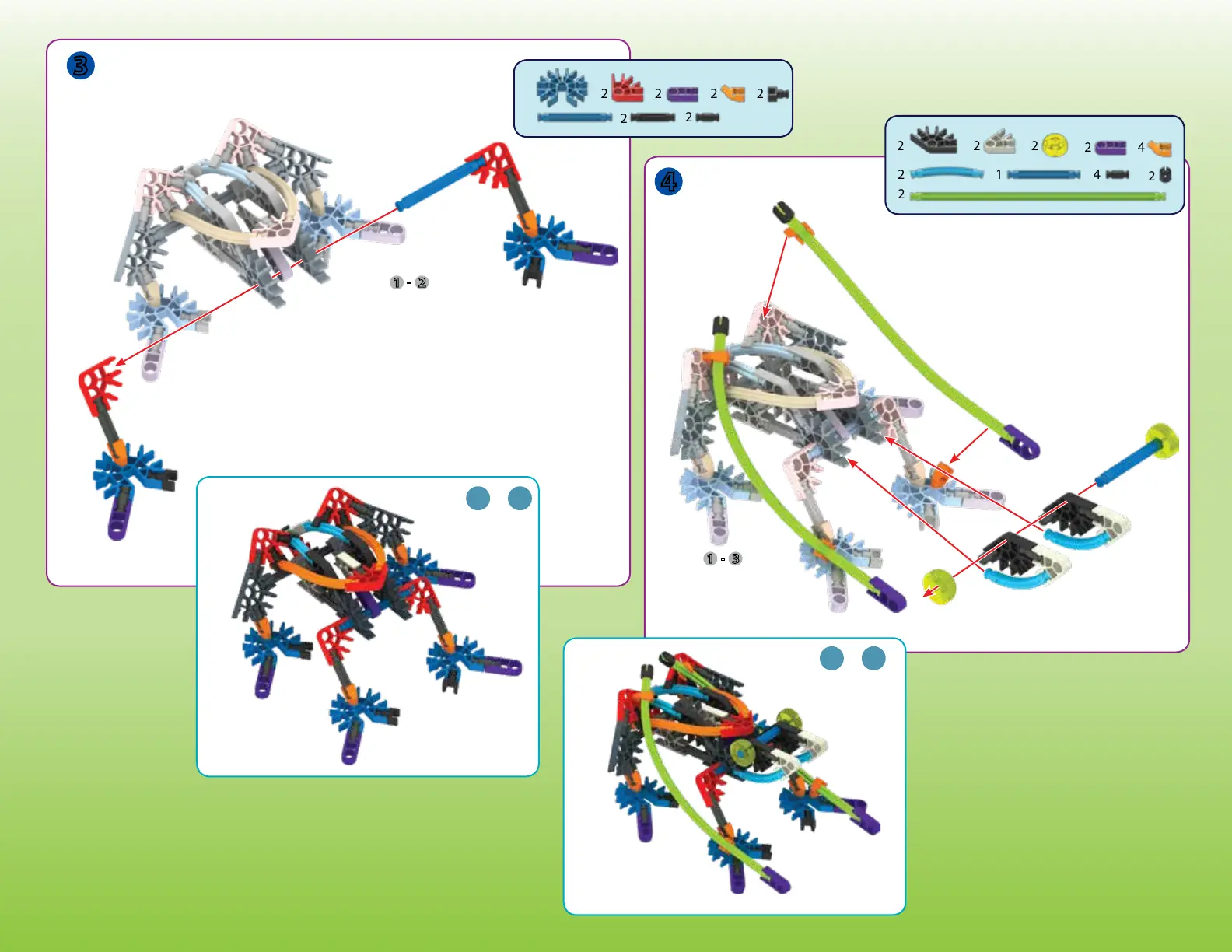 3

2 2 2 2
2 2

1 - 2

4

2 2 2 2 4
2 1 4 2
2

1 - 3