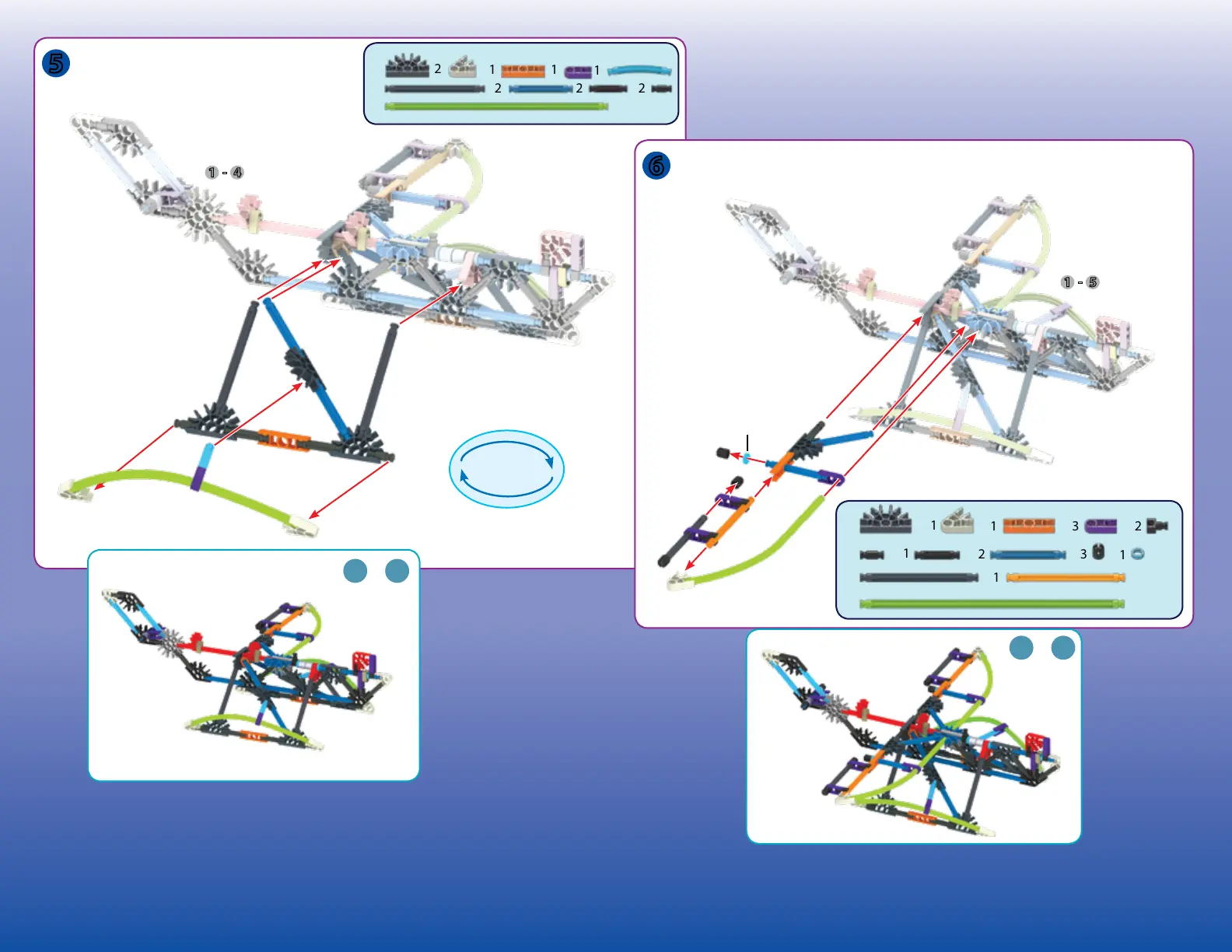 5

2 1 1 1
2 2 2

1 - 4

6

1 - 5

1 1 3 2
1 2 3 1
1