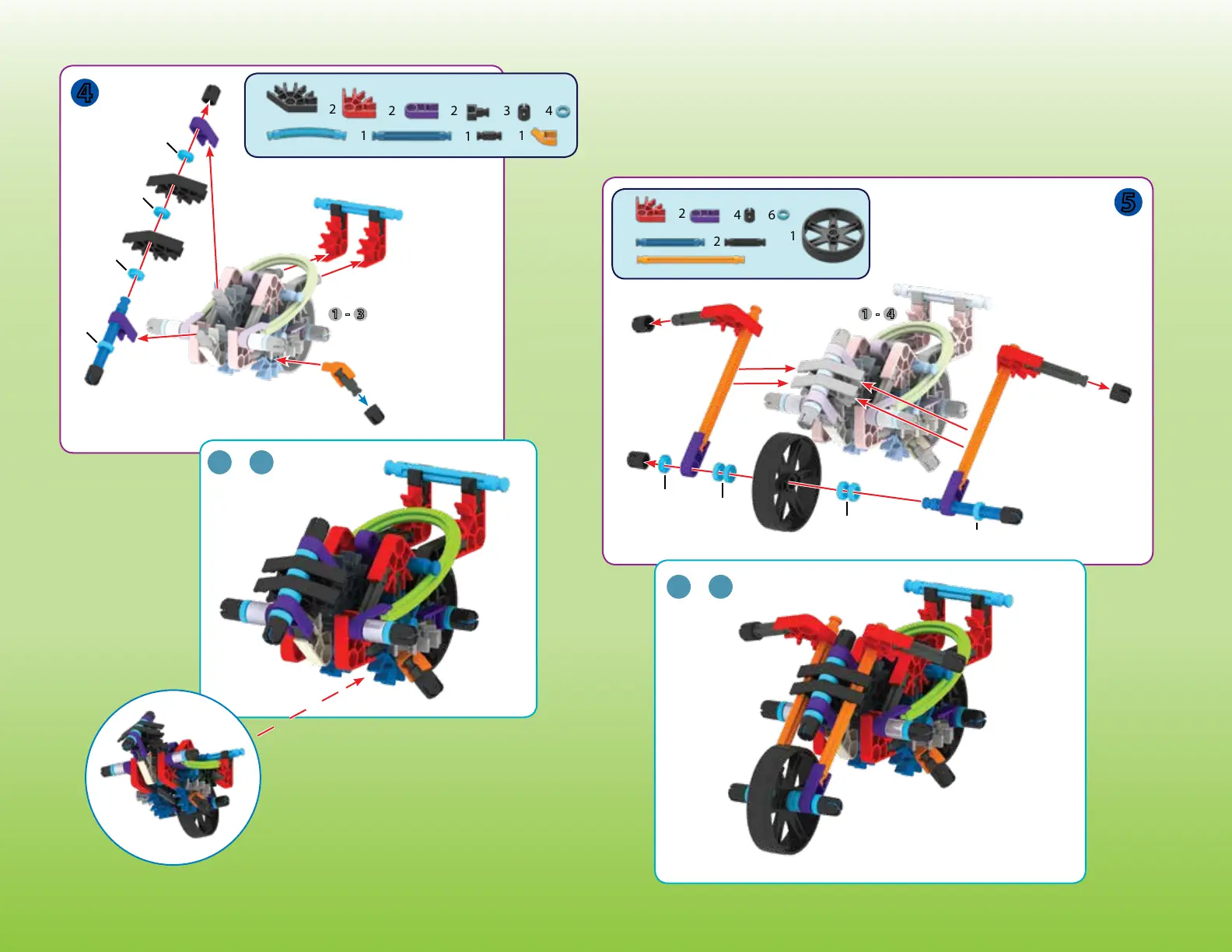 4

2 2 2 3 4

1 1 1

1 - 3

5

2 4 6

2 1

1 - 4