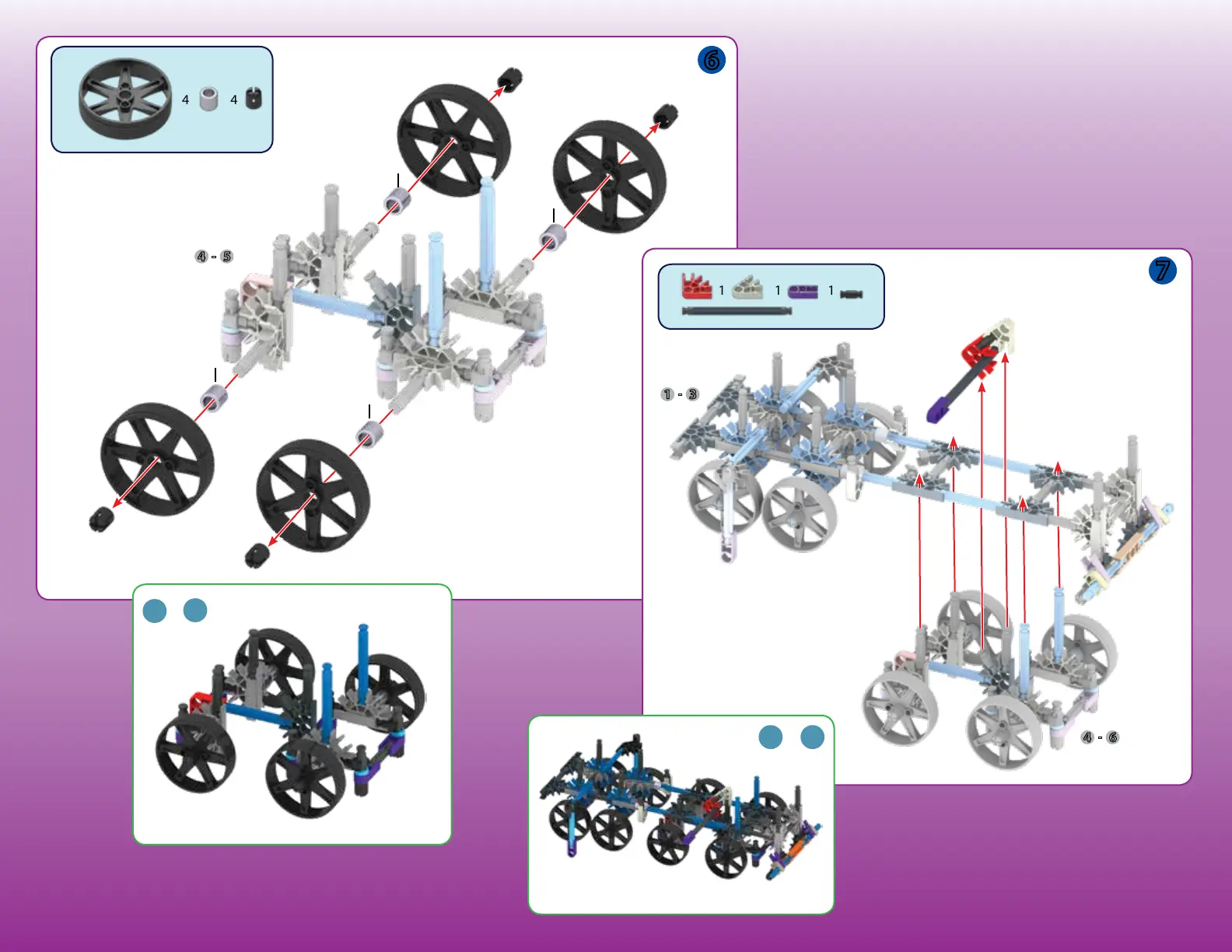 6

4 4

4 - 5

7

1 1 1

1 - 3

4 - 6