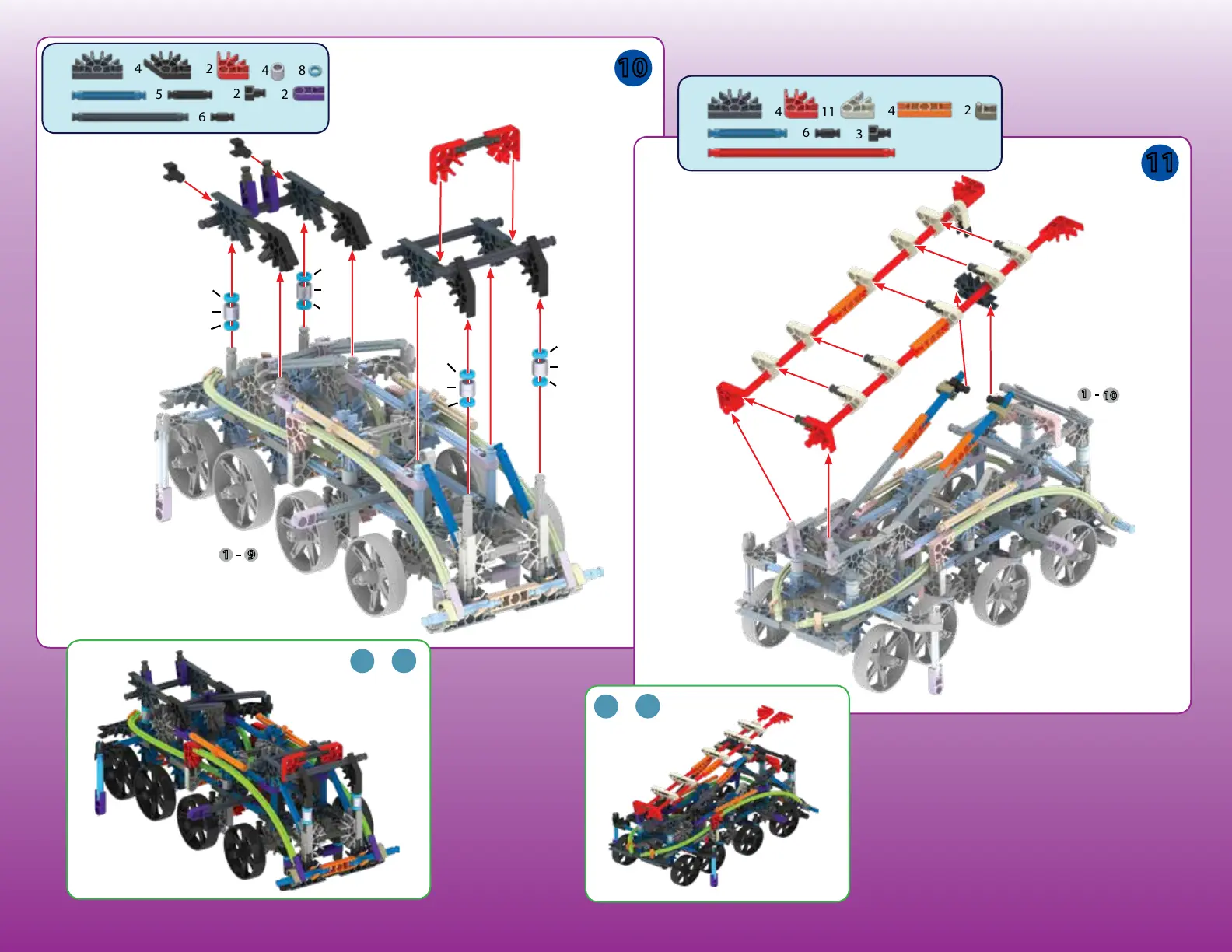 4 2 4 8
5 2 2
6

10

1 - 9

4 11 4 2
6 3

11

1 - 10