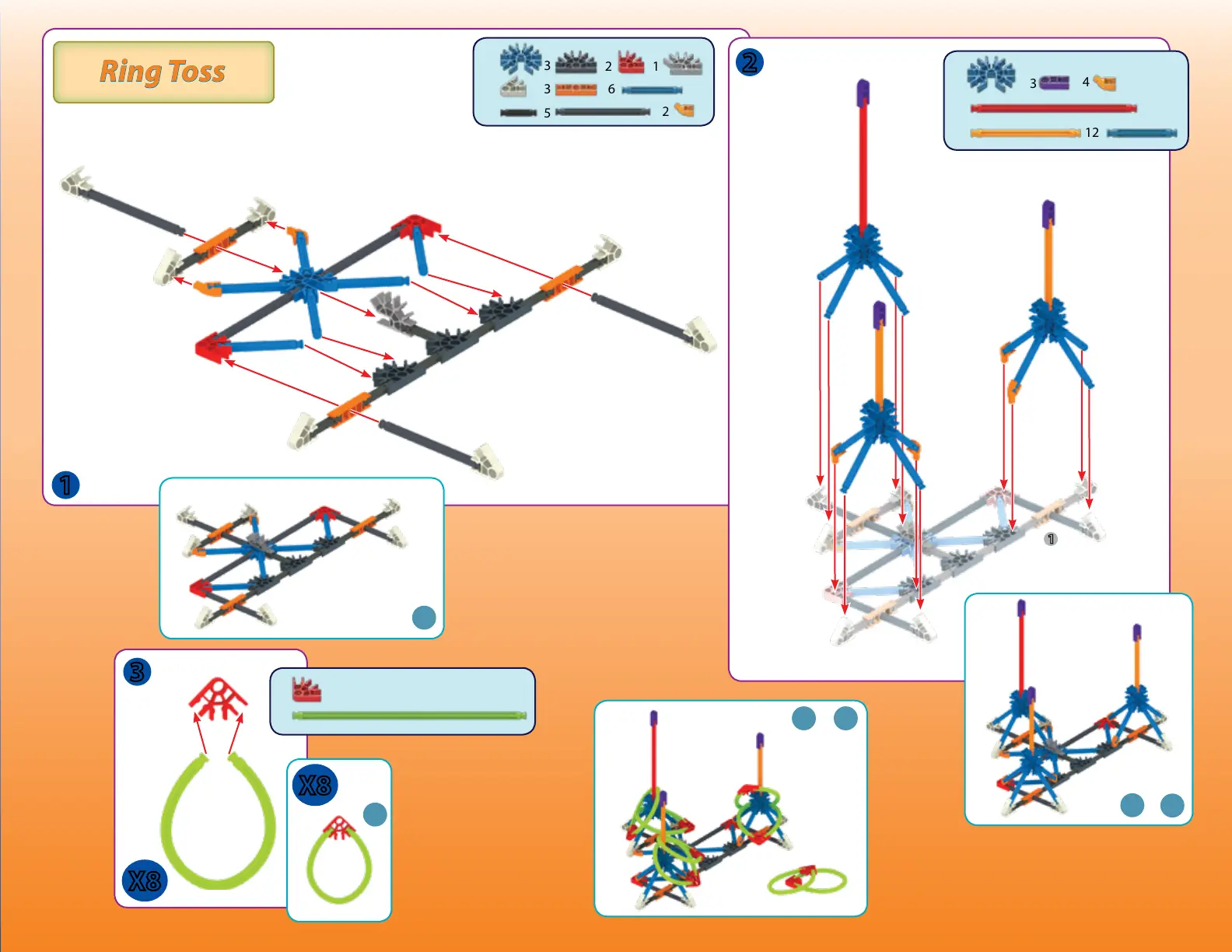 Ring Toss

3 2 1
3 6
5 2

1

2

3 4
12

1

3

X8

X8