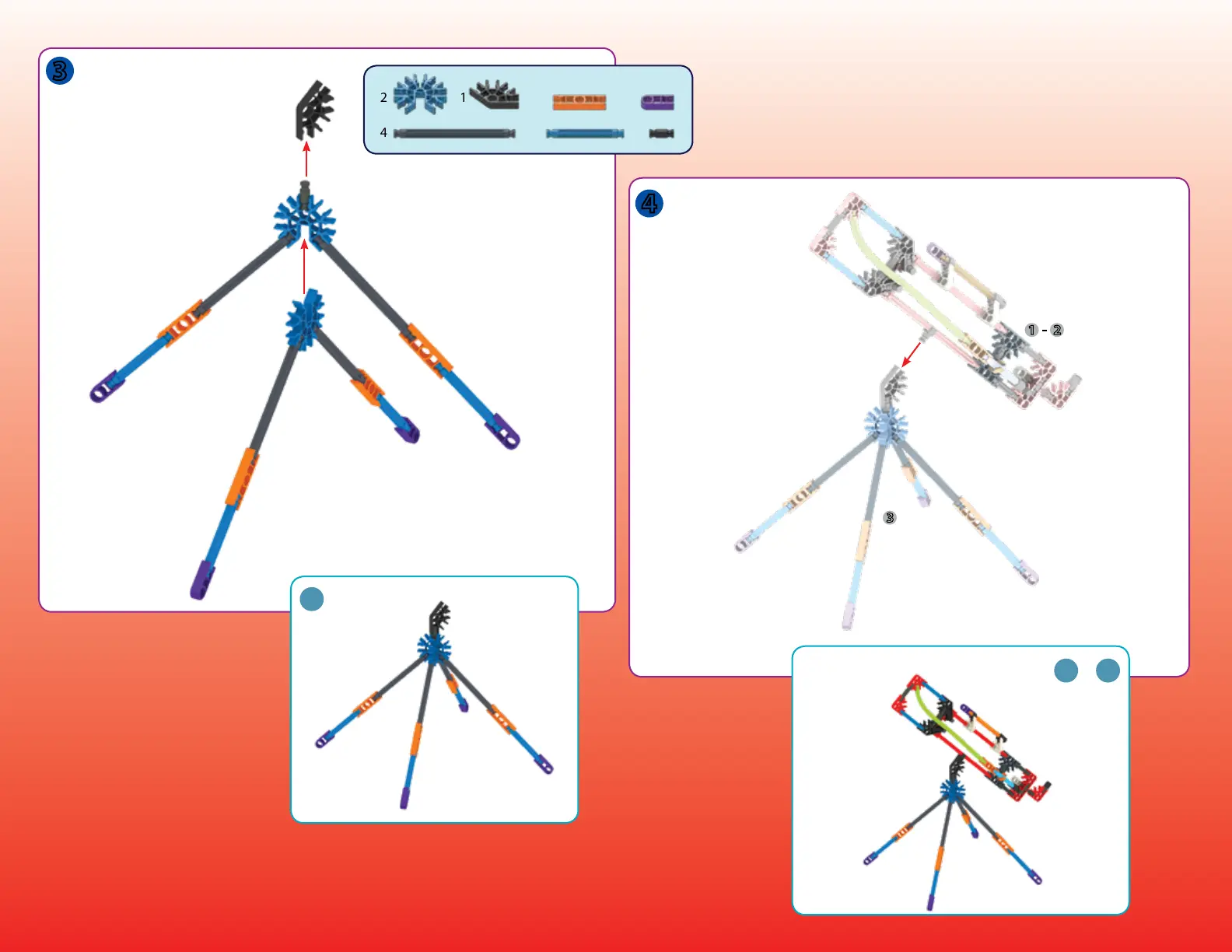 3

2 1

4

4

1 - 2

3