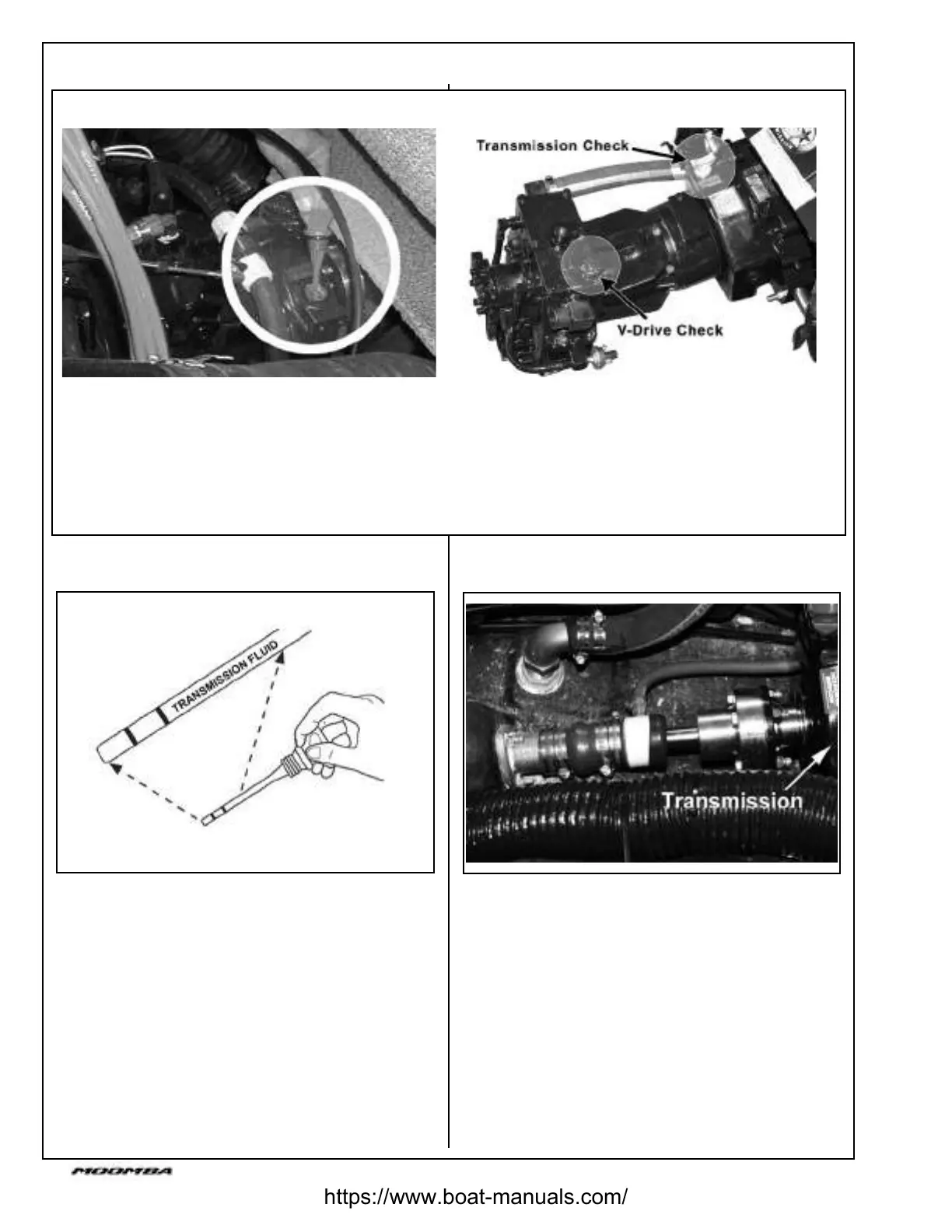 Transmission Check

V-Drive Check

TRANSMISSION FLUID

Transmission

MOOMBA

https://www.boat-manuals.com/