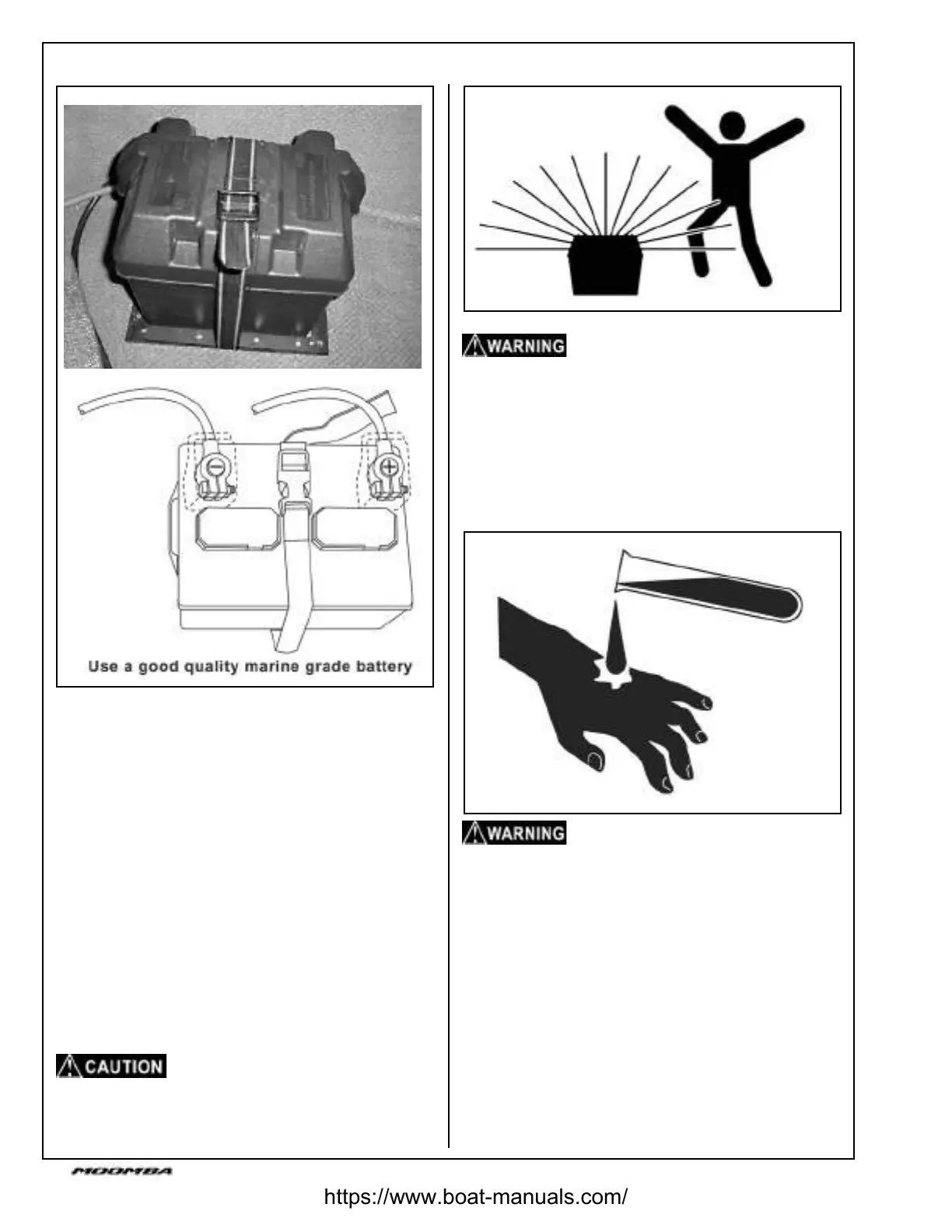 Use a good quality marine grade battery

CAUTION

WARNING

WARNING

MOOMBA

https://www.boat-manuals.com/