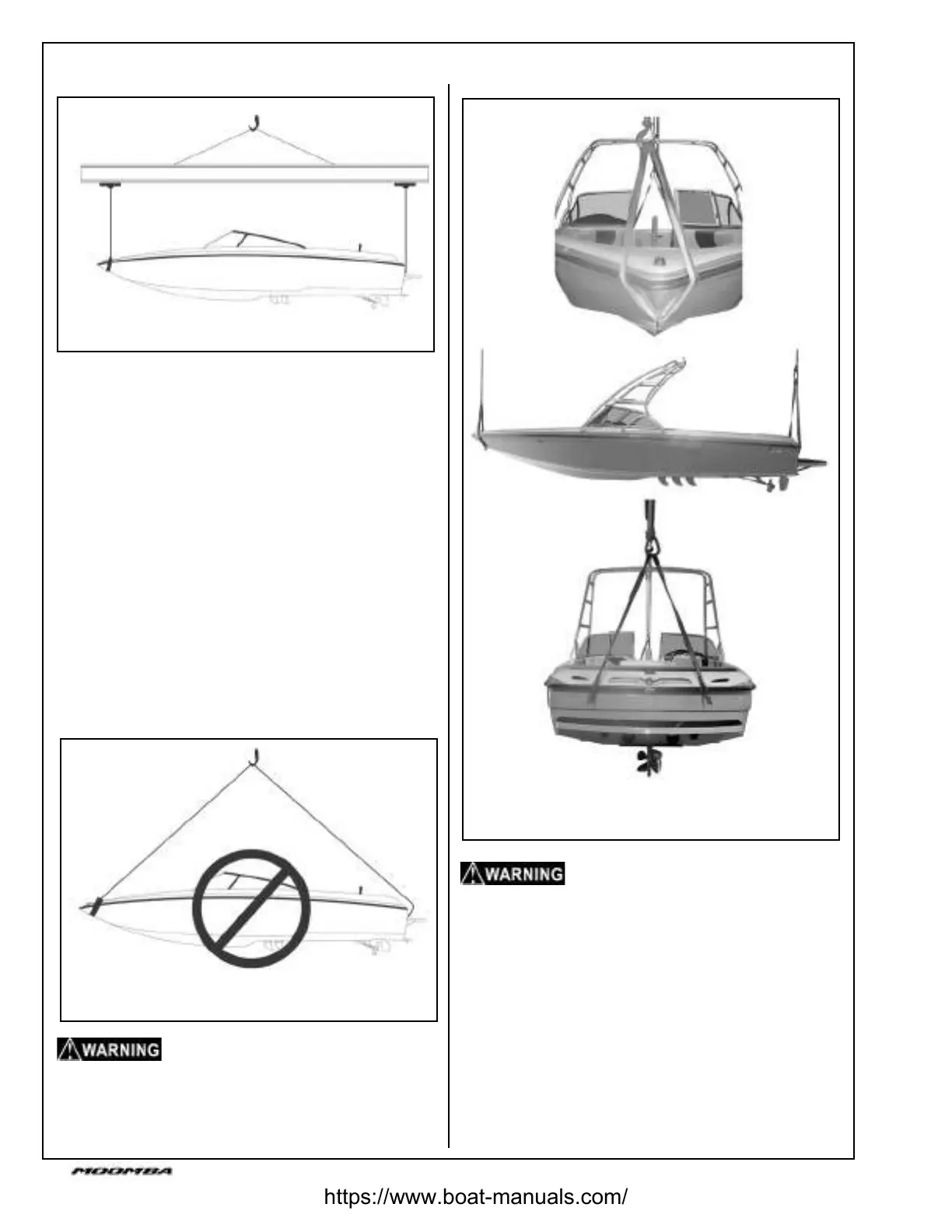 WARNING

WARNING

MOOMBA

https://www.boat-manuals.com/