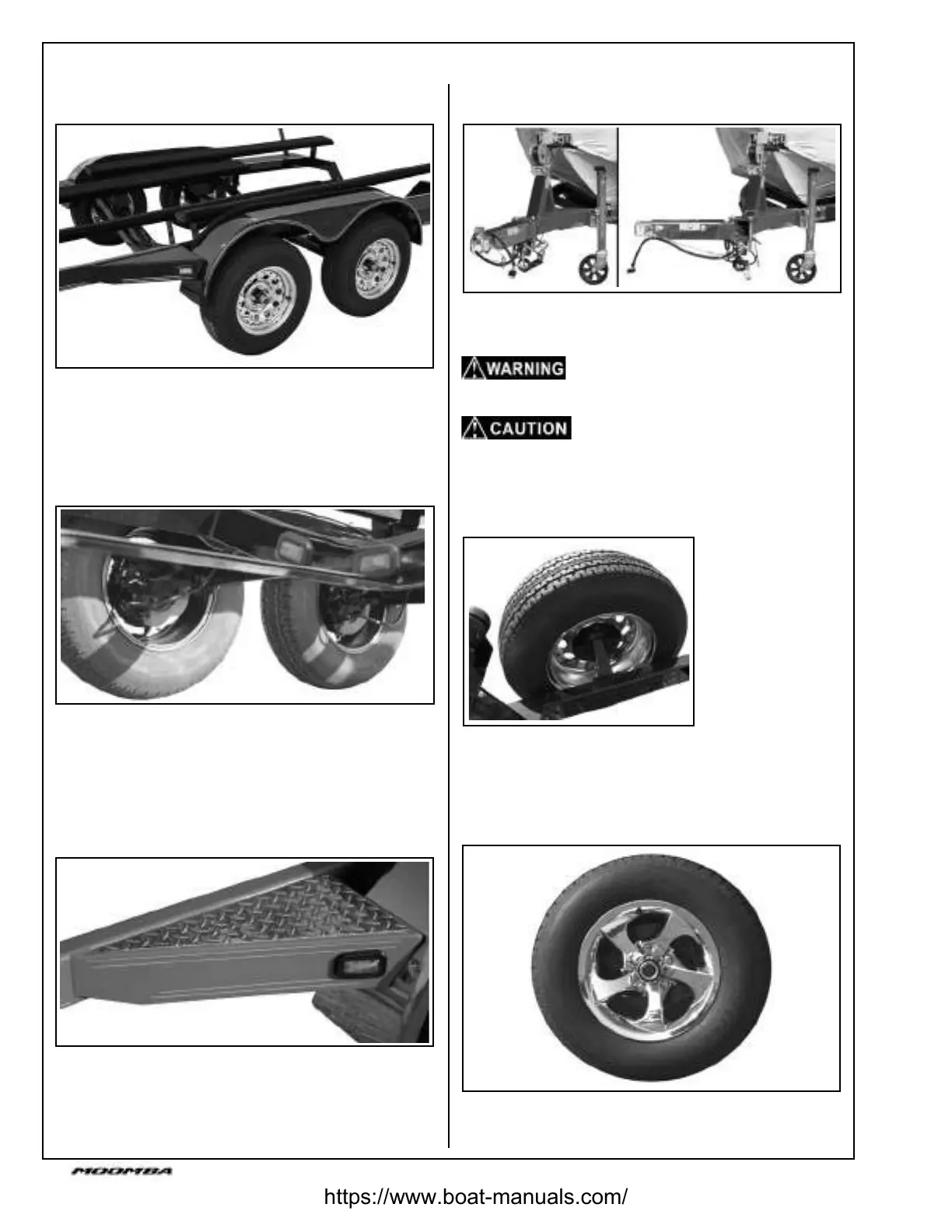 WARNING

CAUTION

MOOMBA

https://www.boat-manuals.com/