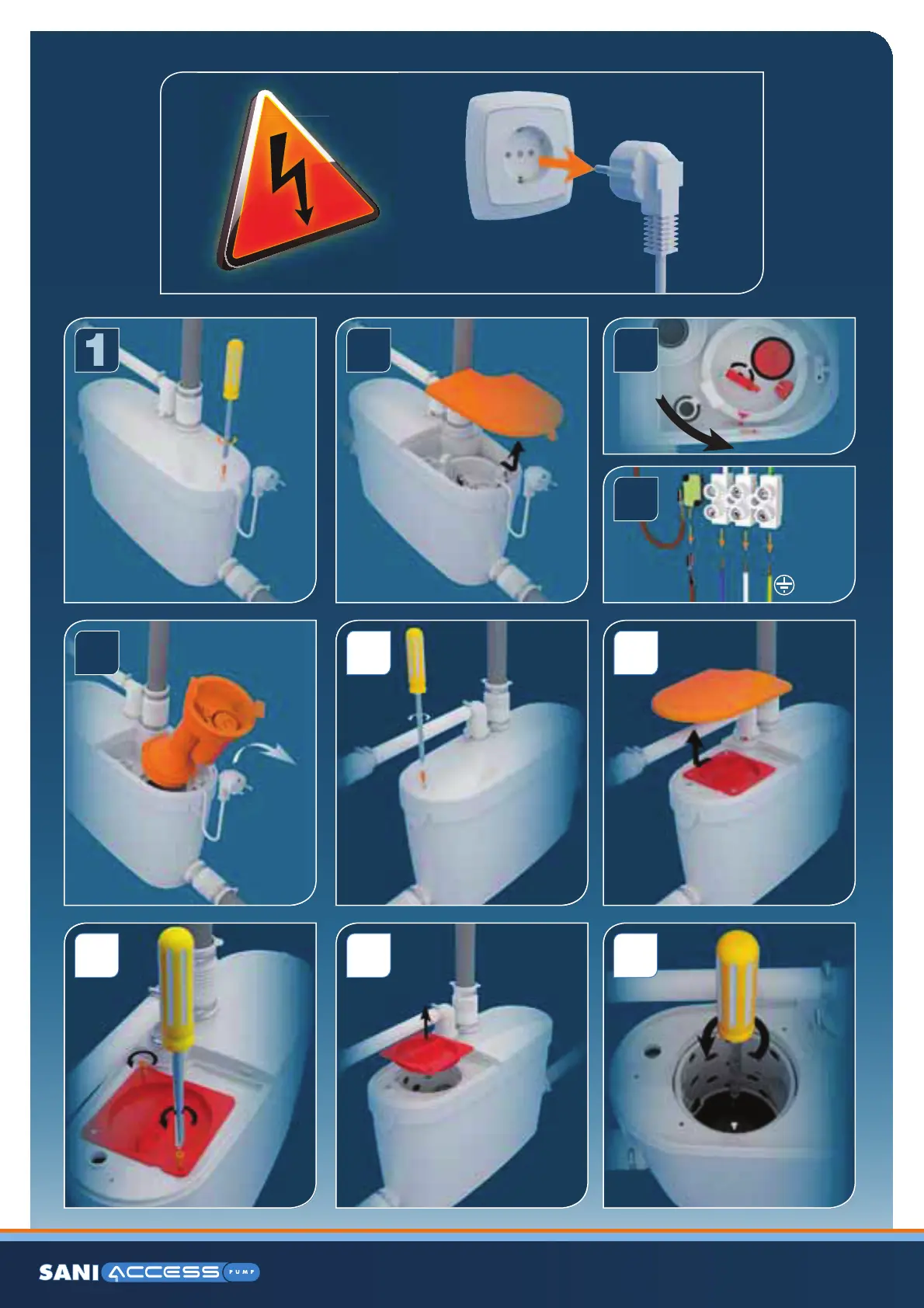 1

SANI ACCESS PUMP