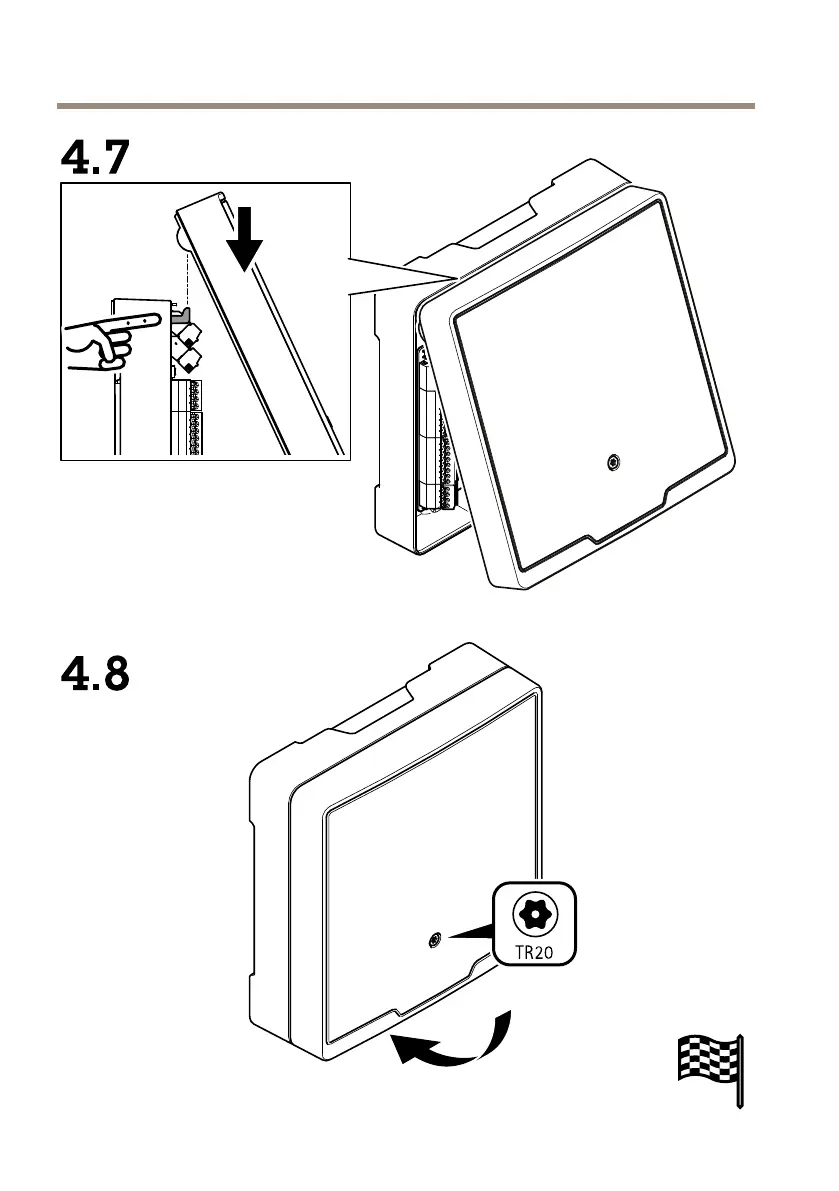 4.7

4.8

TR20