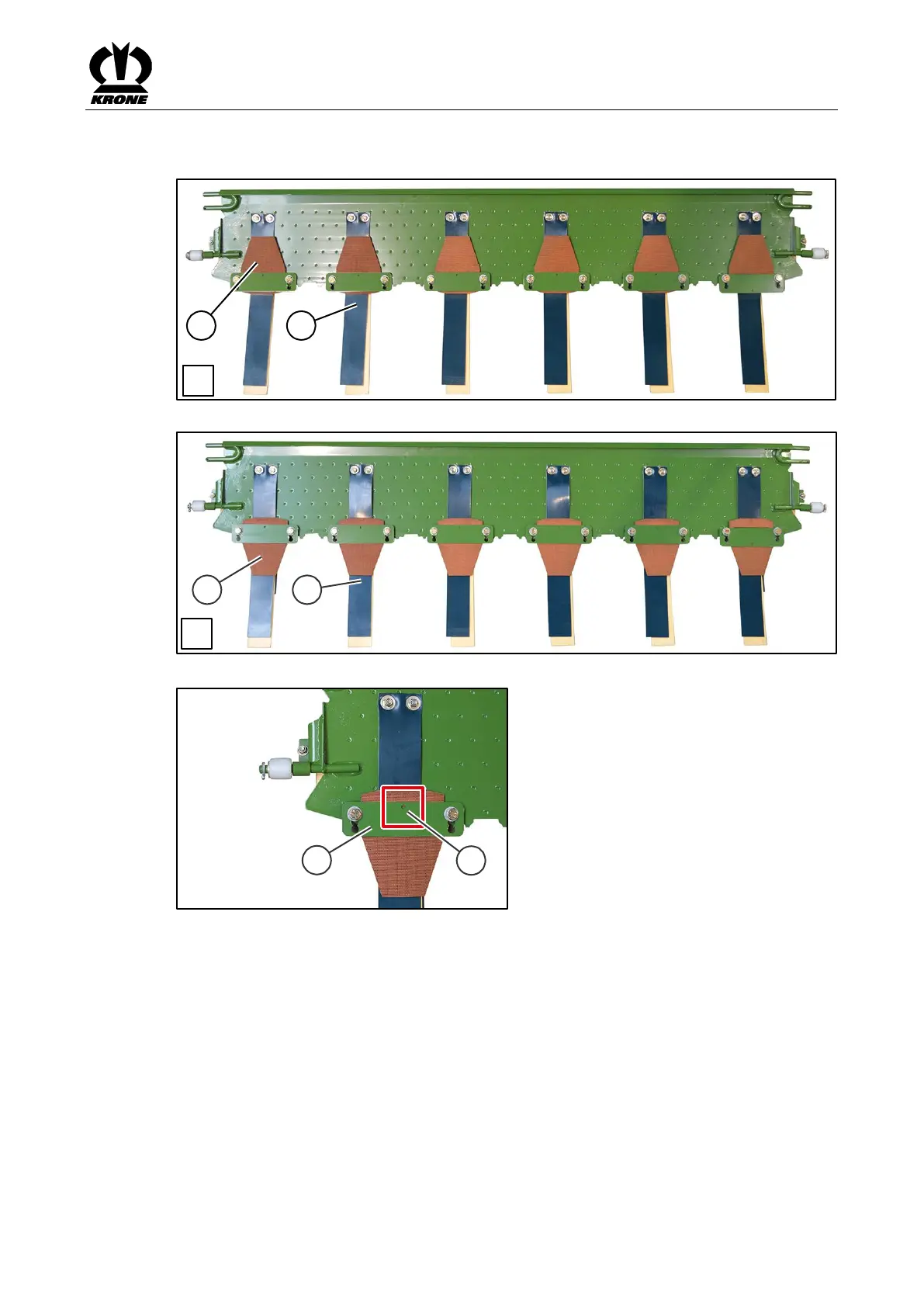 KRONE