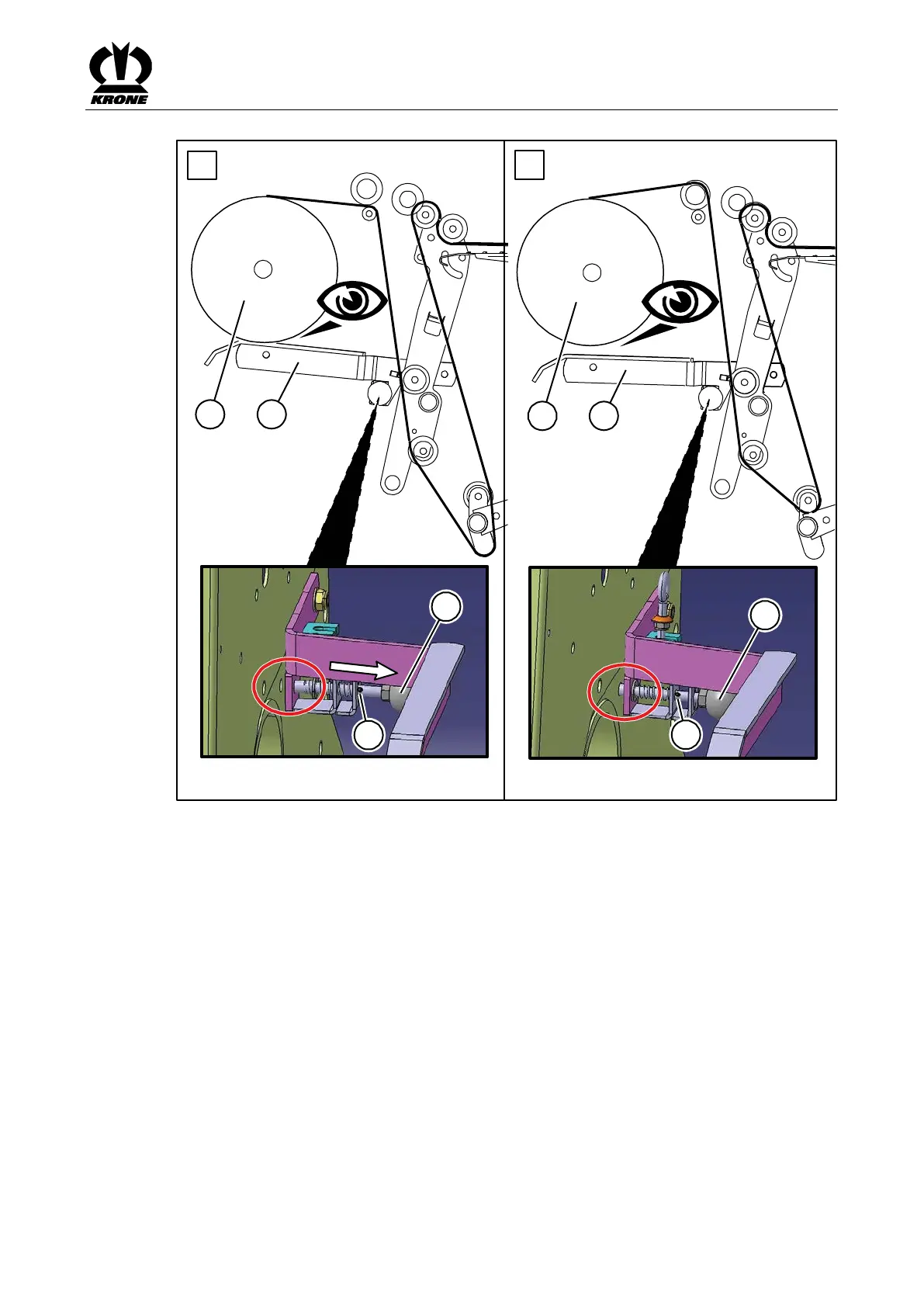 KRONE