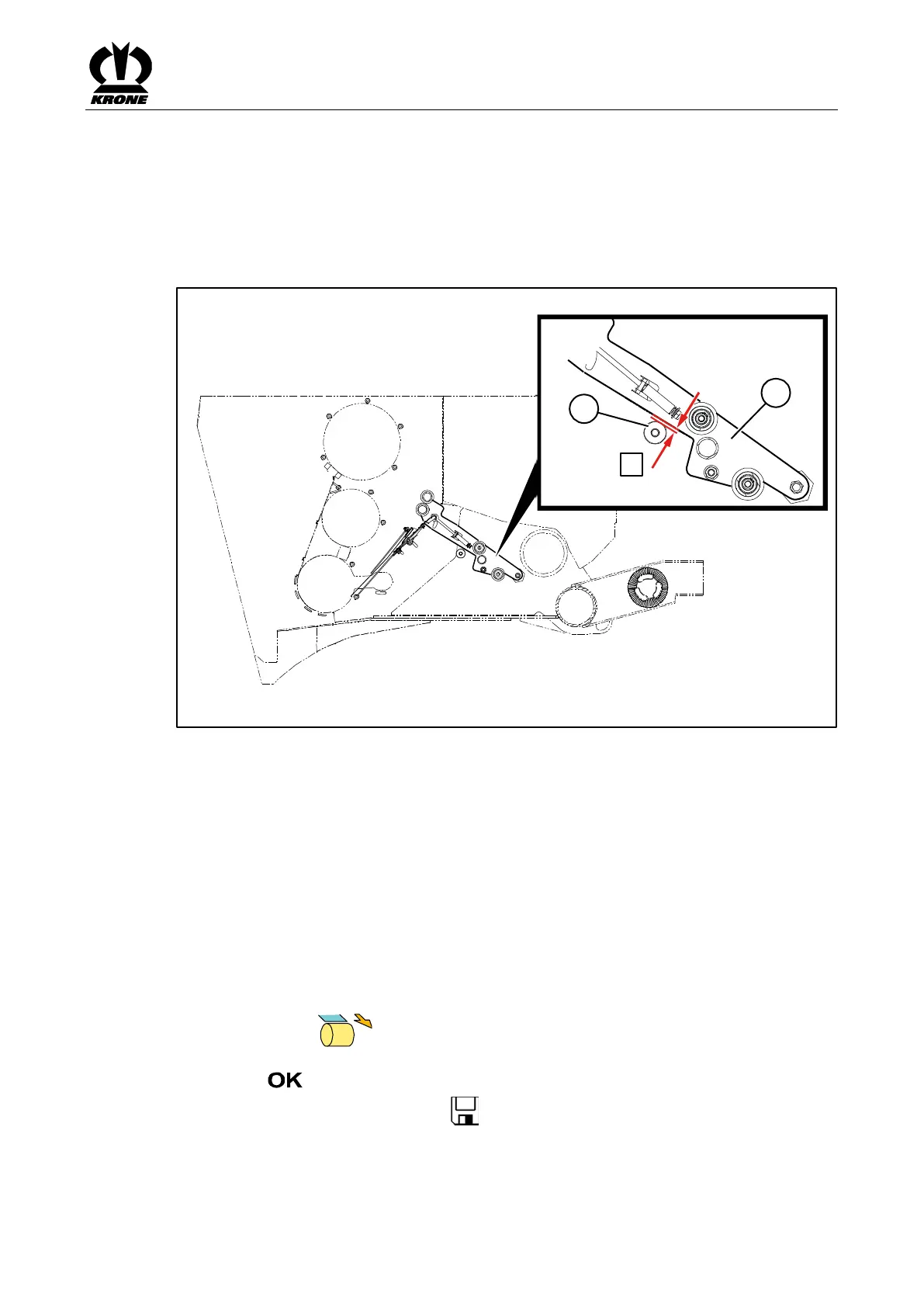 KRONE

OK