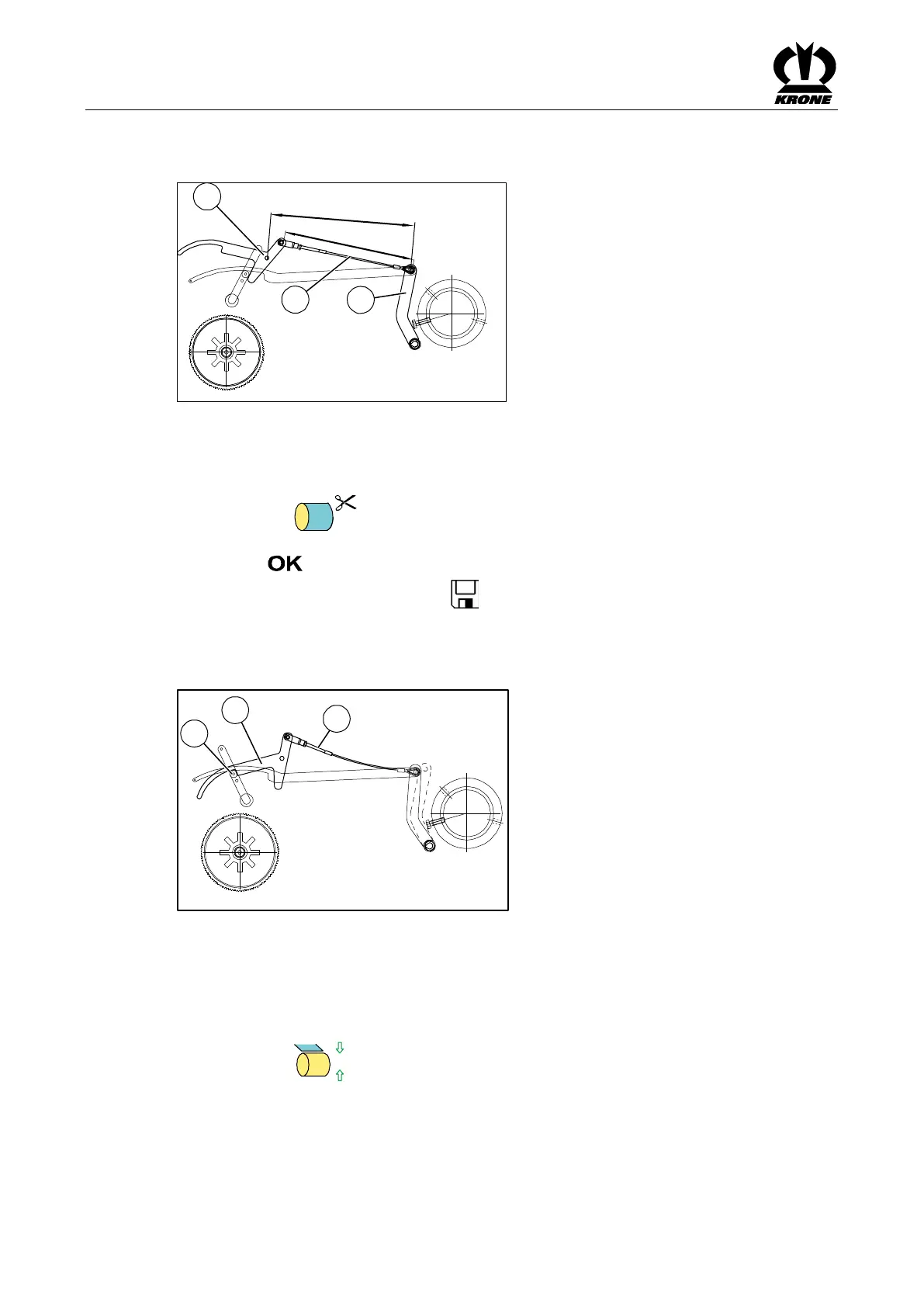 KRONE

OK