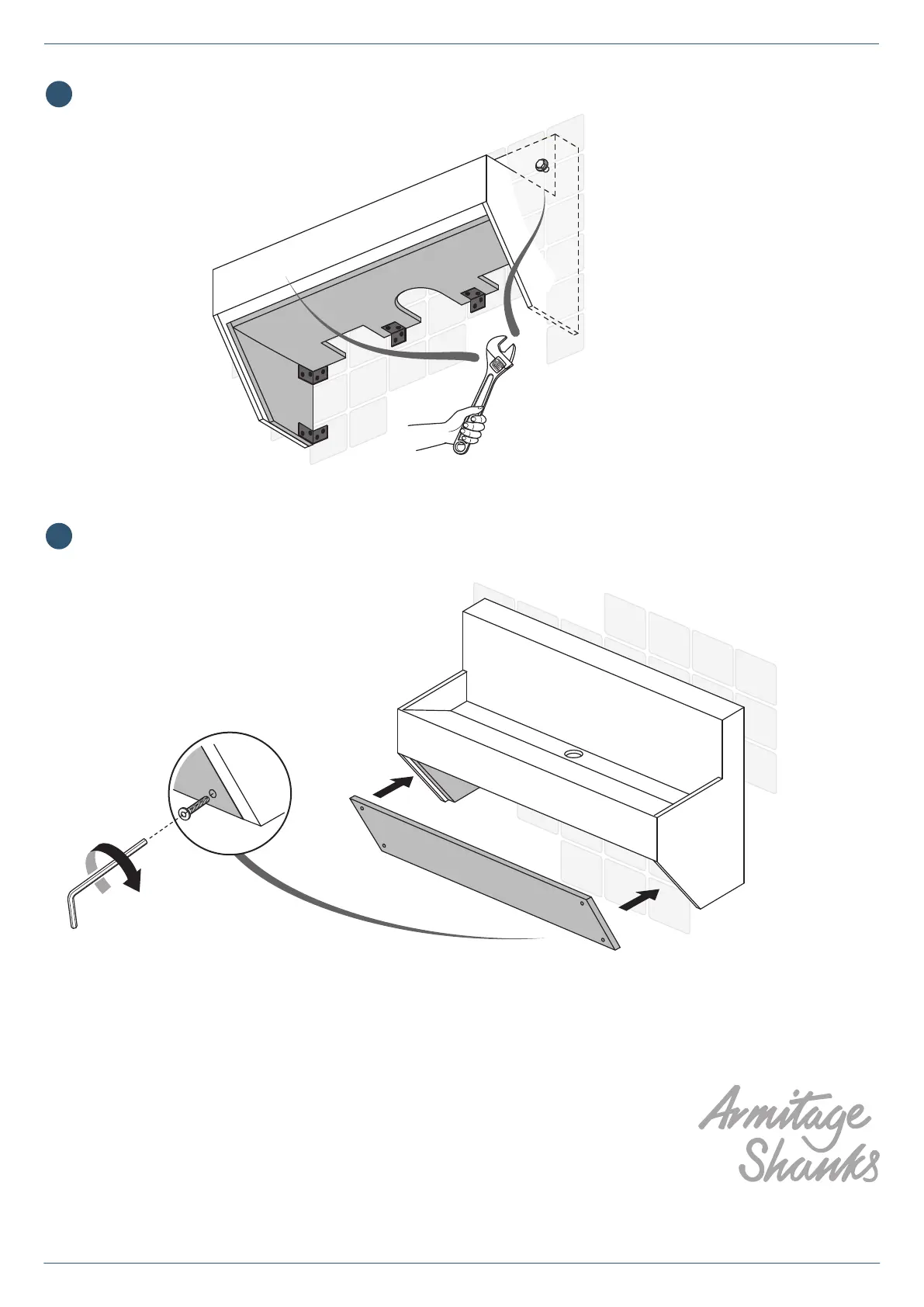 Armitage Shanks