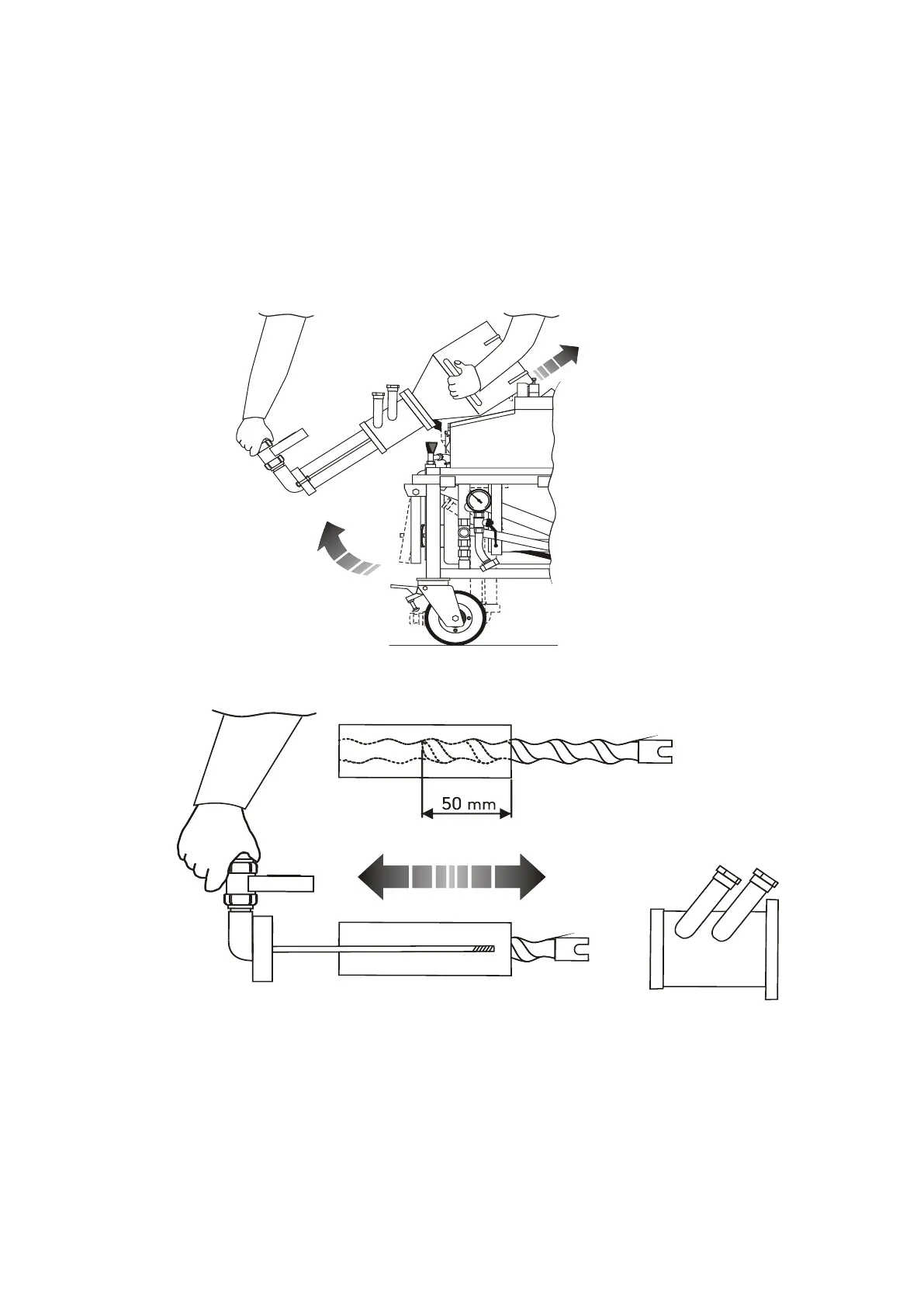 50 mm