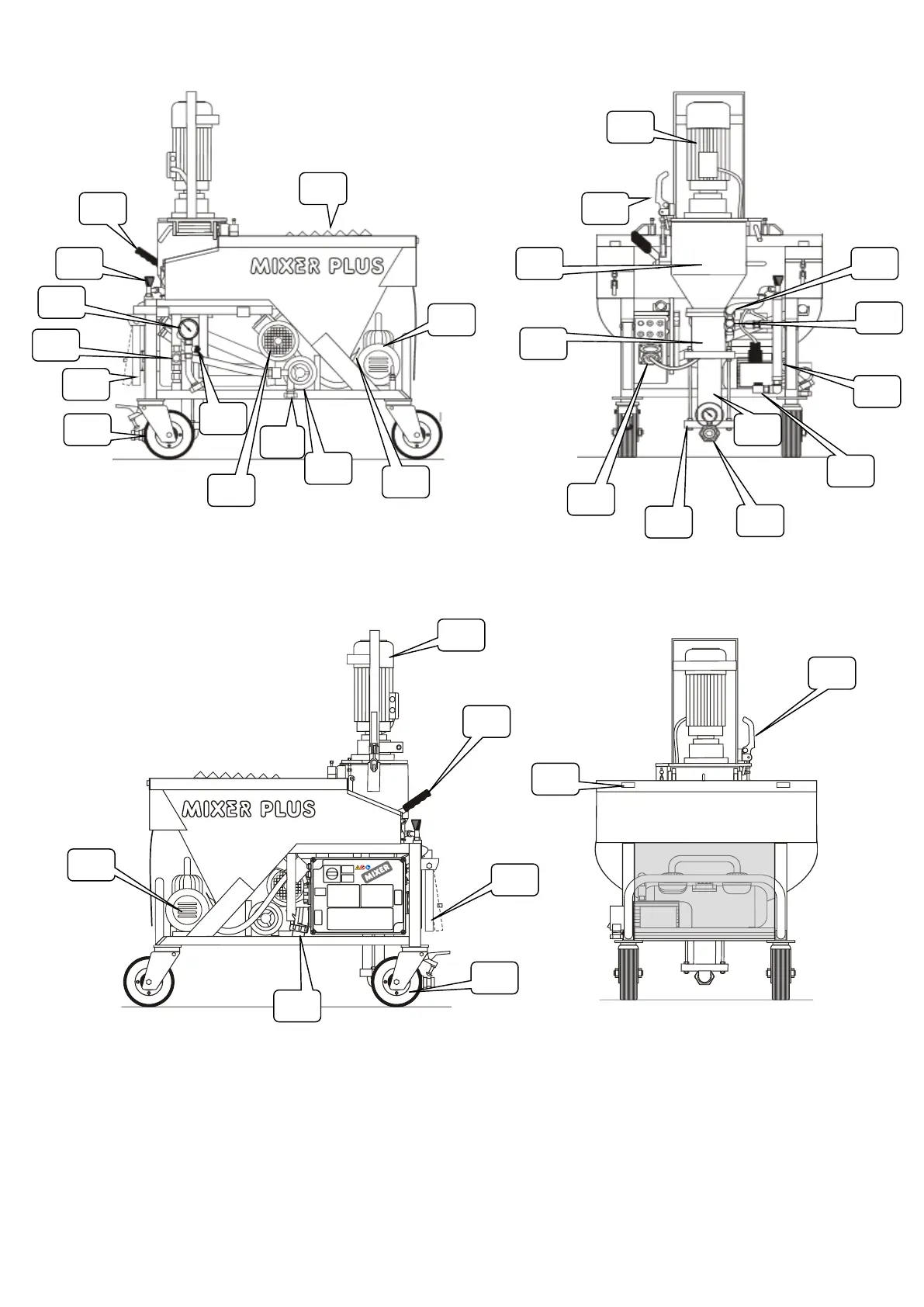 MIXER PLUS

MIXER PLUS

MIXER