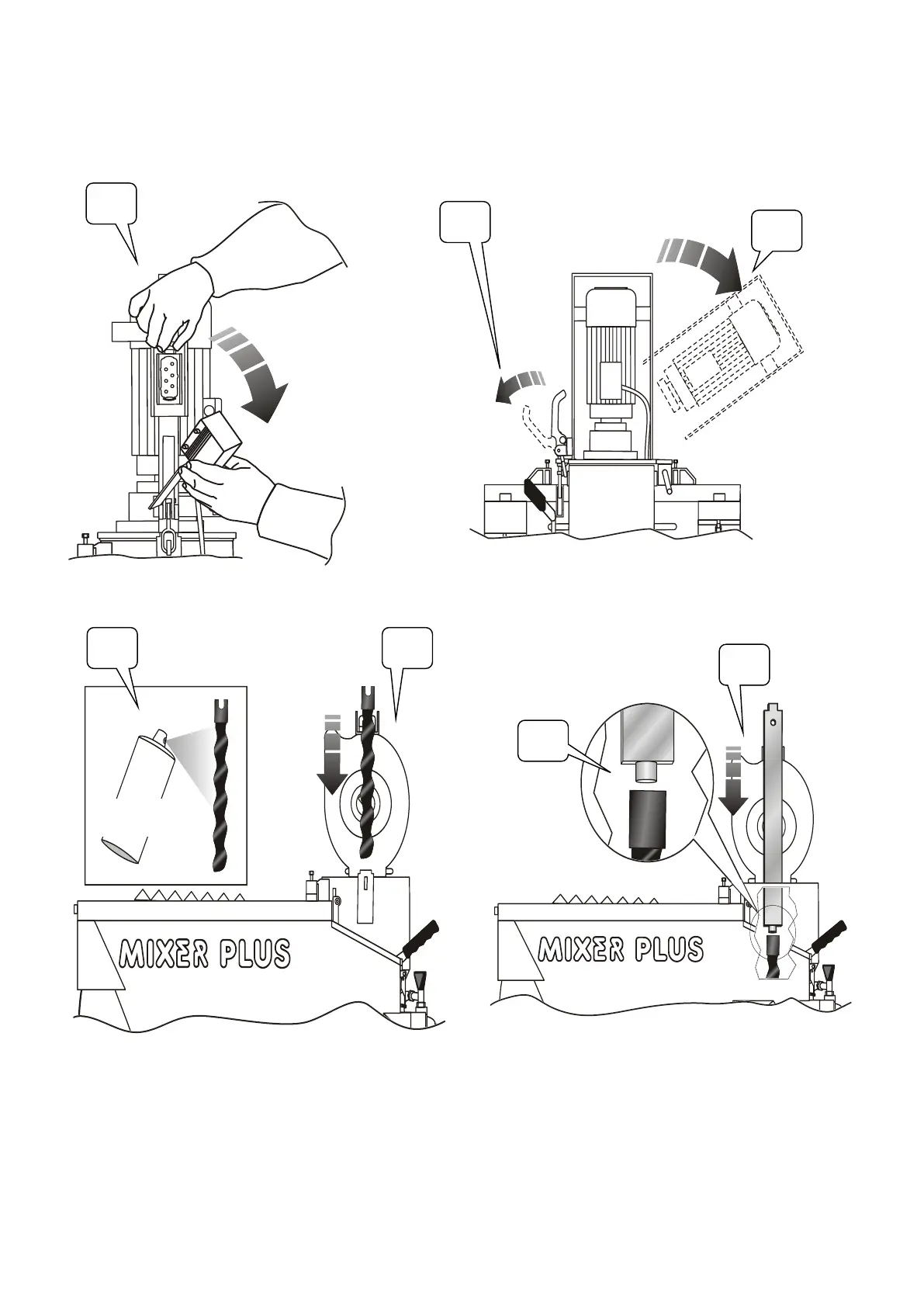 MIXER PLUS

MIXER PLUS