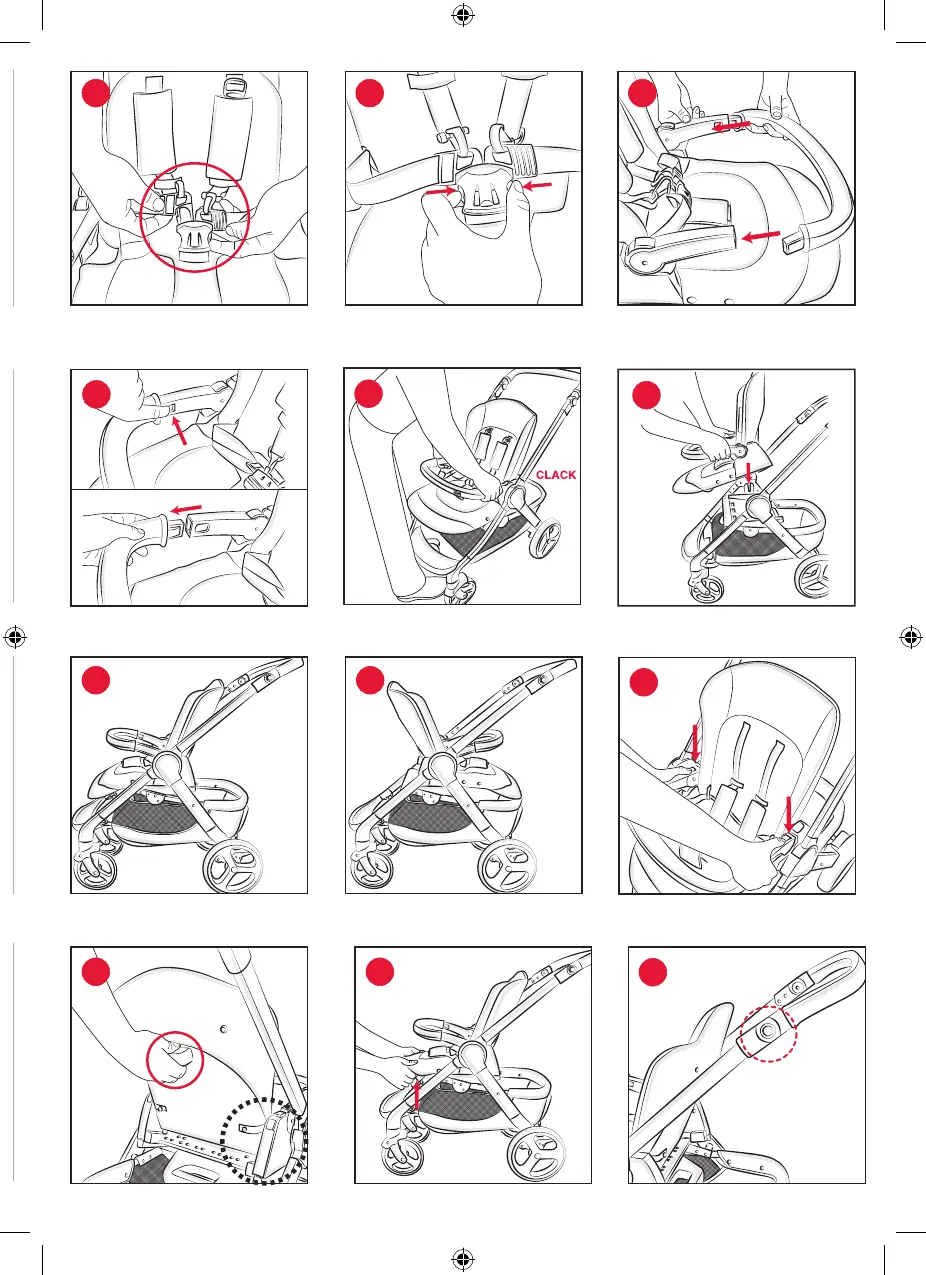 CLACK