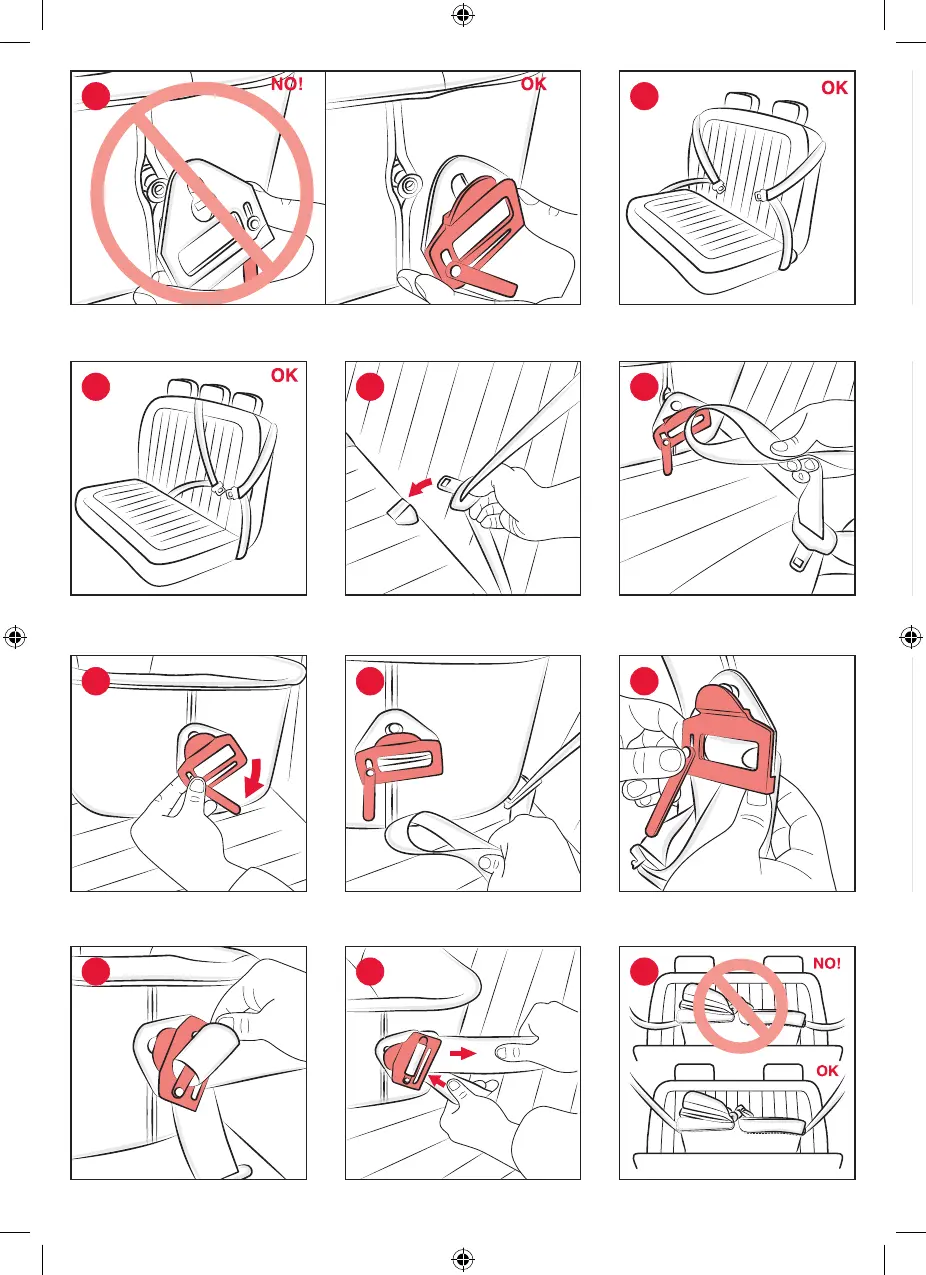 NO!

OK

OK

OK

NO!

OK