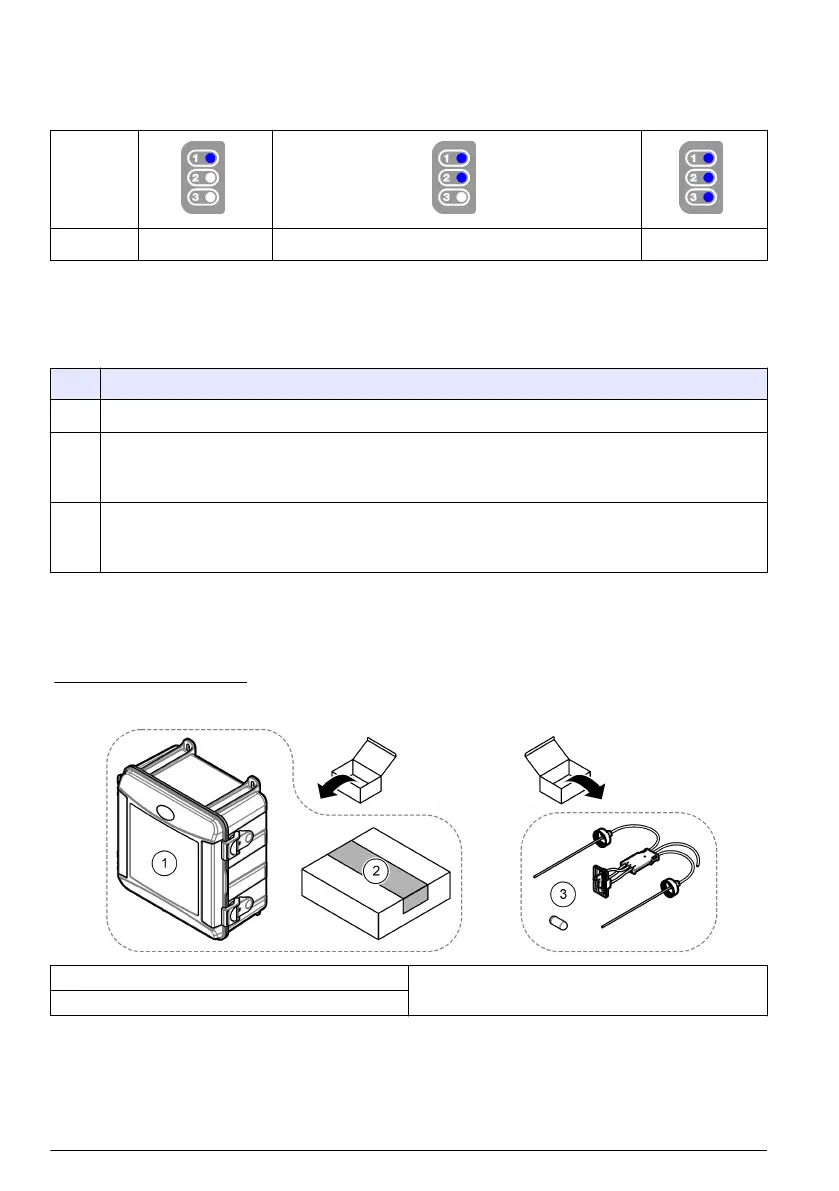 1
2
3

1
2
3

1
2
3

①

②

③