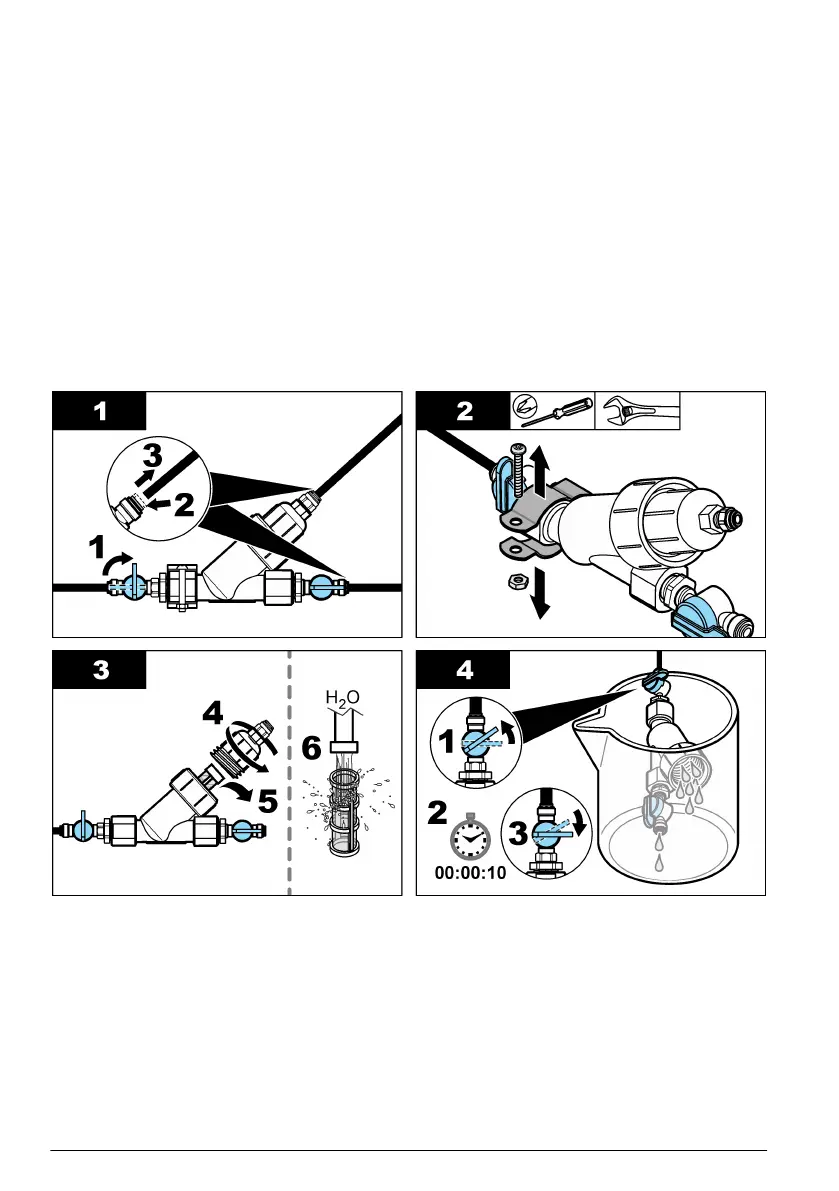 1

3
2
1

2

3

4
5
6
$H_2O$

4

1
2
3
00:00:10