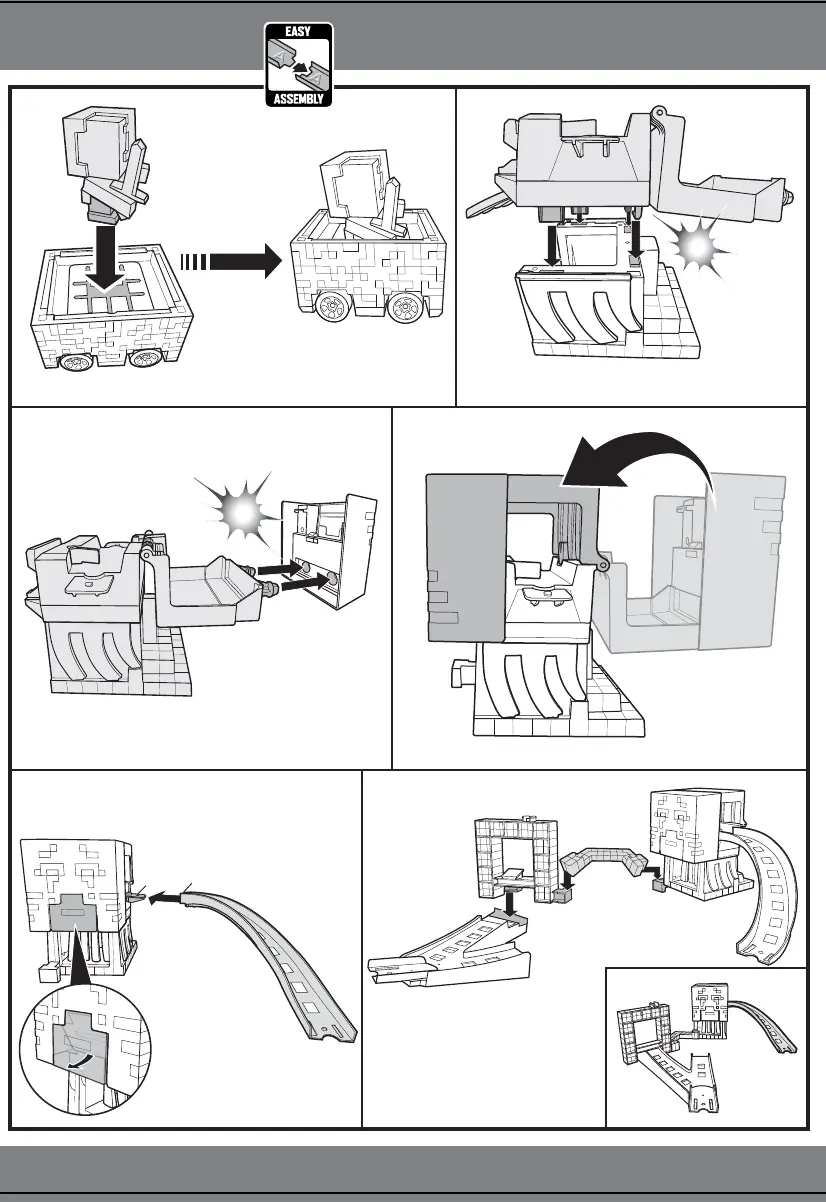 EASY
ASSEMBLY