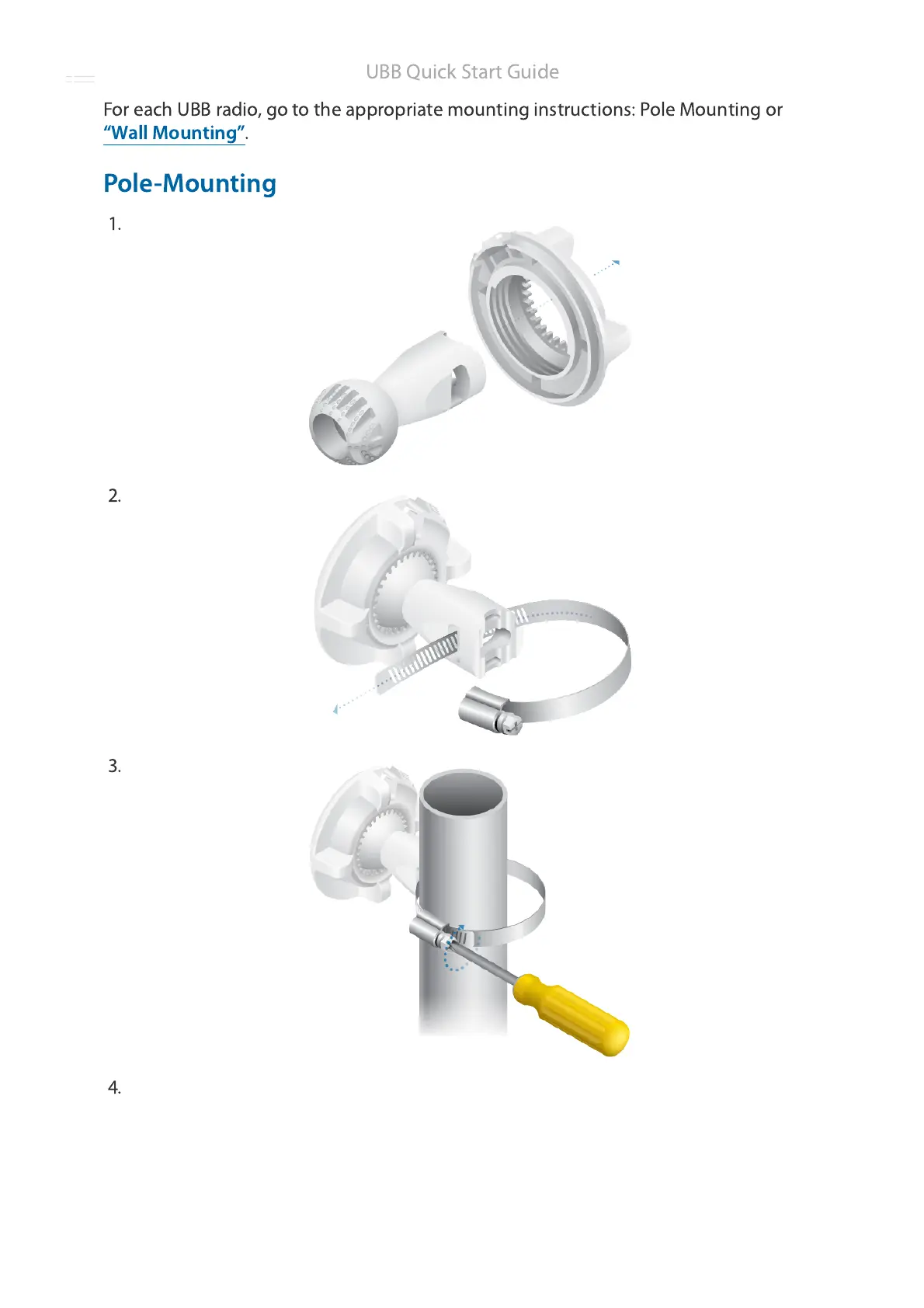 UBB Quick Start Guide

For each UBB radio, go to the appropriate mounting instructions: Pole Mounting or "Wall Mounting".

Pole-Mounting

1.

2.

3.

4.