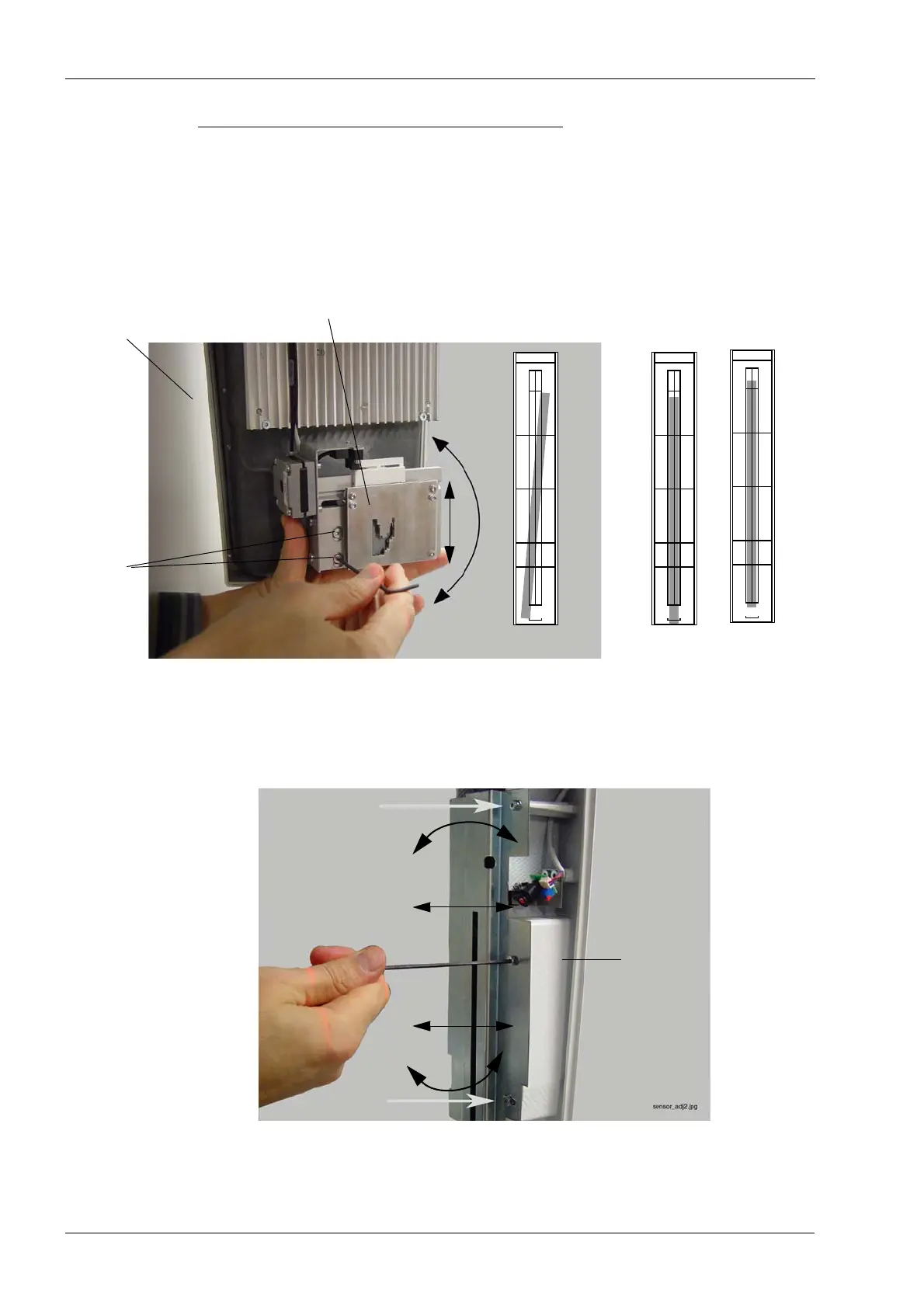 sensor_adj2.jpg